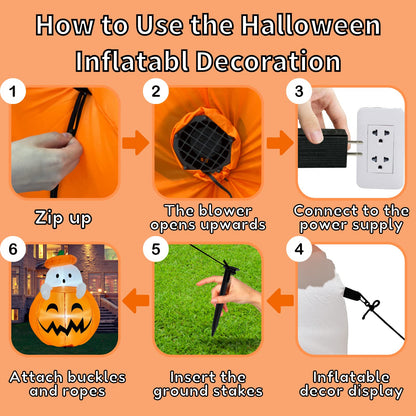 How to Use the Halloween Inflatabl Decoration

1

Zip up

2

The blower opens upwards

3

Connect to the power supply

6

Attach buckles and ropes

5

Insert the ground stakes

4

Inflatable decor display