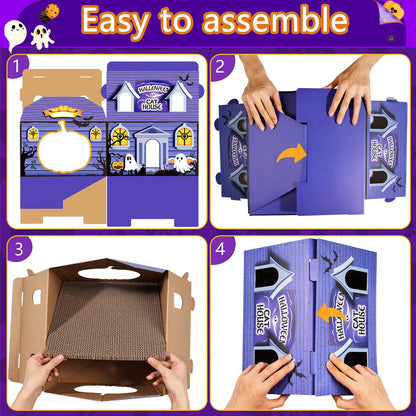 Easy to assemble

1

HALLOWEEN CAT HOUSE

2

HALLOWEEN CAT HOUSE

HALLOWEEN CAT HOUSE

3

4

HALLOWEEN CAT HOUSE

HALLOWEEN CAT HOUSE