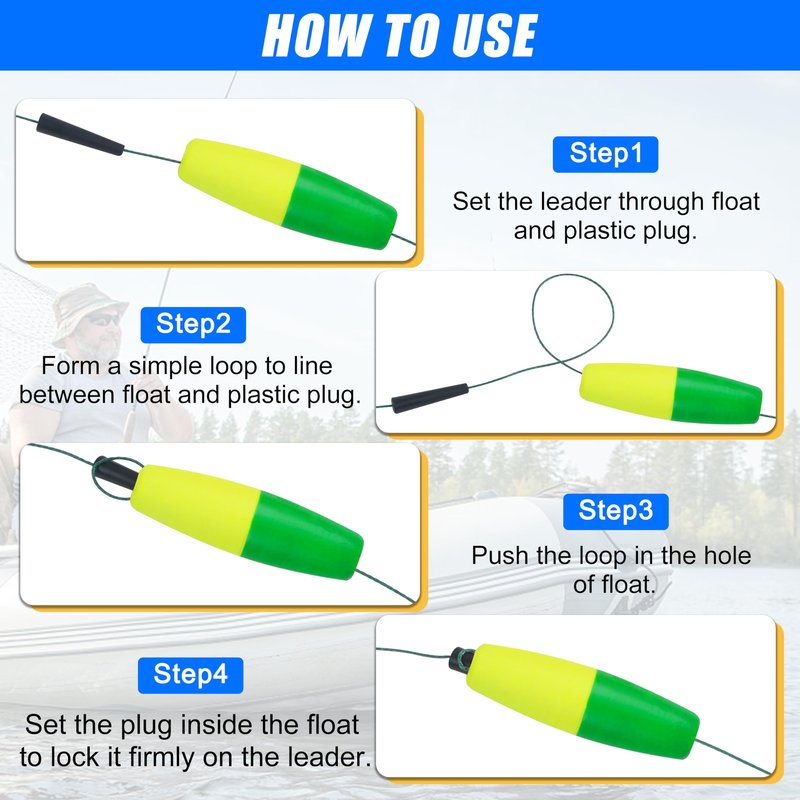 HOW TO USE

Step1
Set the leader through float and plastic plug.

Step2
Form a simple loop to line between float and plastic plug.

Step3
Push the loop in the hole of float.

Step4
Set the plug inside the float to lock it firmly on the leader.