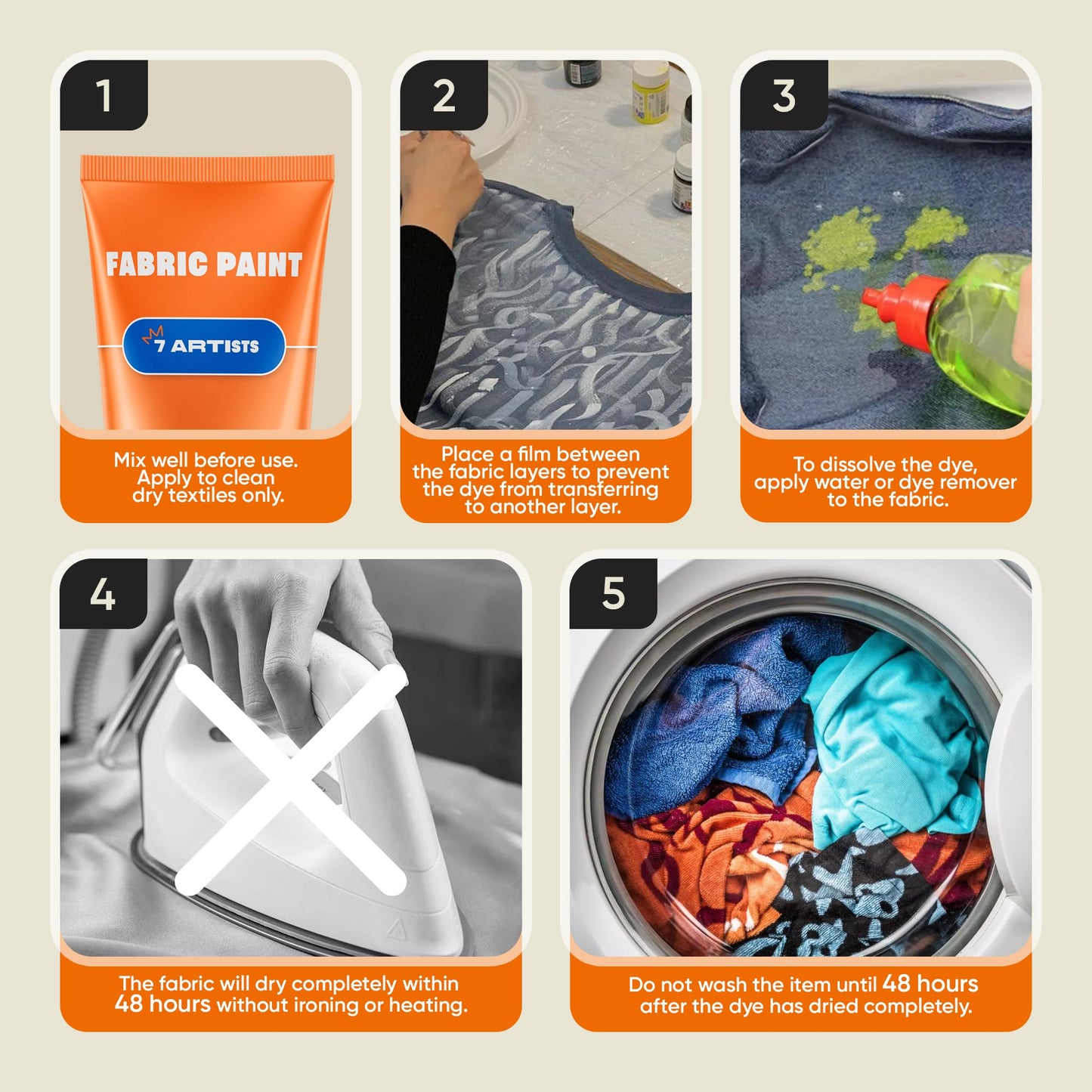 1

FABRIC PAINT

7 ARTISTS

Mix well before use. Apply to clean dry textiles only.

2

Place a film between the fabric layers to prevent the dye from transferring to another layer.

3

To dissolve the dye, apply water or dye remover to the fabric.

4

The fabric will dry completely within 48 hours without ironing or heating.

5

Do not wash the item until 48 hours after the dye has dried completely.