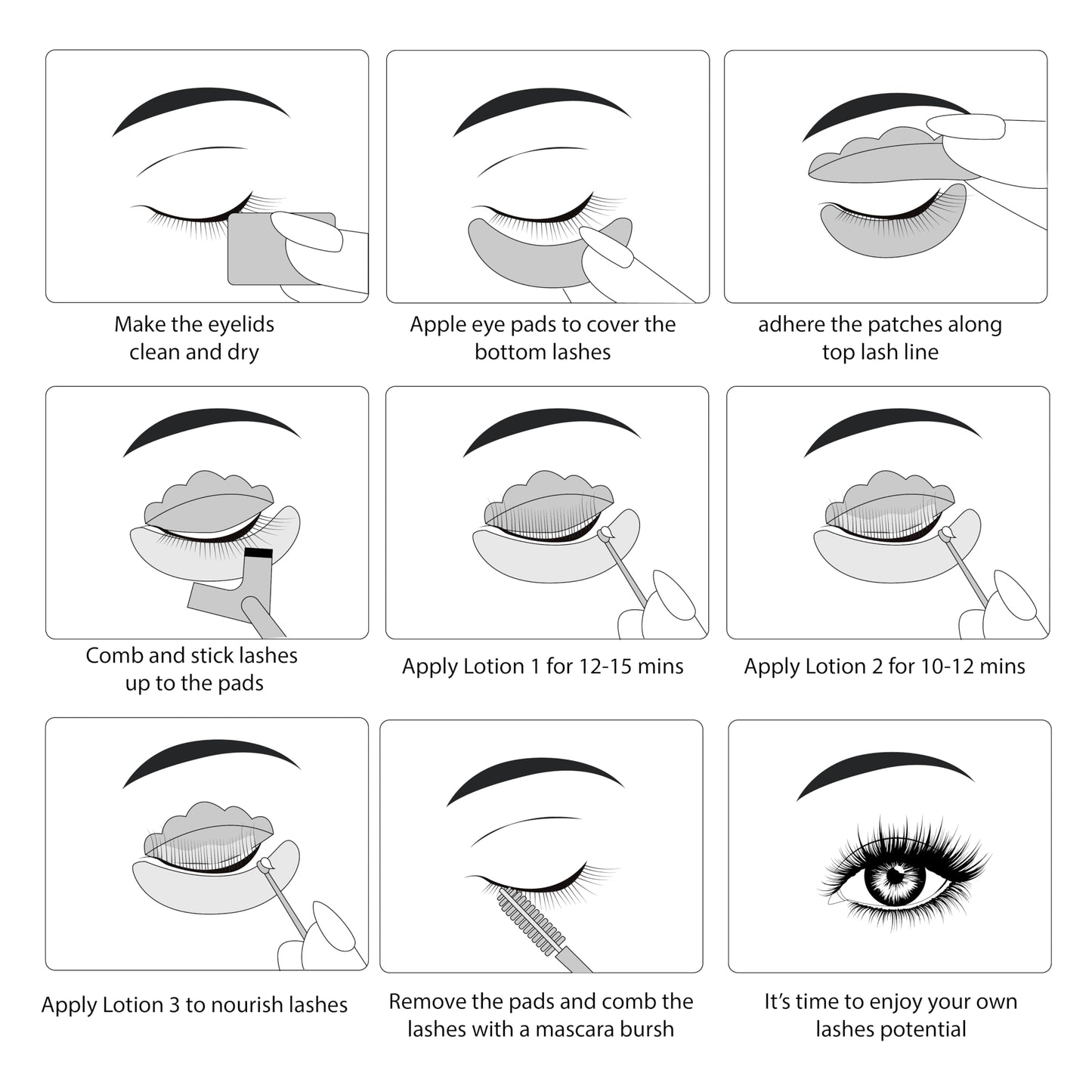 Make the eyelids clean and dry

Apple eye pads to cover the bottom lashes

adhere the patches along top lash line

Comb and stick lashes up to the pads

Apply Lotion 1 for 12-15 mins

Apply Lotion 2 for 10-12 mins

Apply Lotion 3 to nourish lashes

Remove the pads and comb the lashes with a mascara bursh

It's time to enjoy your own lashes potential