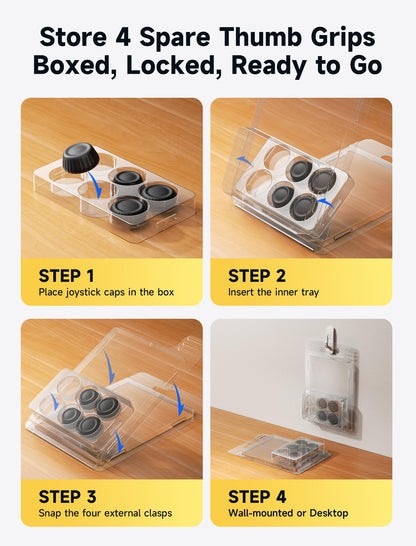 Store 4 Spare Thumb Grips
Boxed, Locked, Ready to Go

STEP 1
Place joystick caps in the box

STEP 2
Insert the inner tray

STEP 3
Snap the four external clasps

STEP 4
Wall-mounted or Desktop