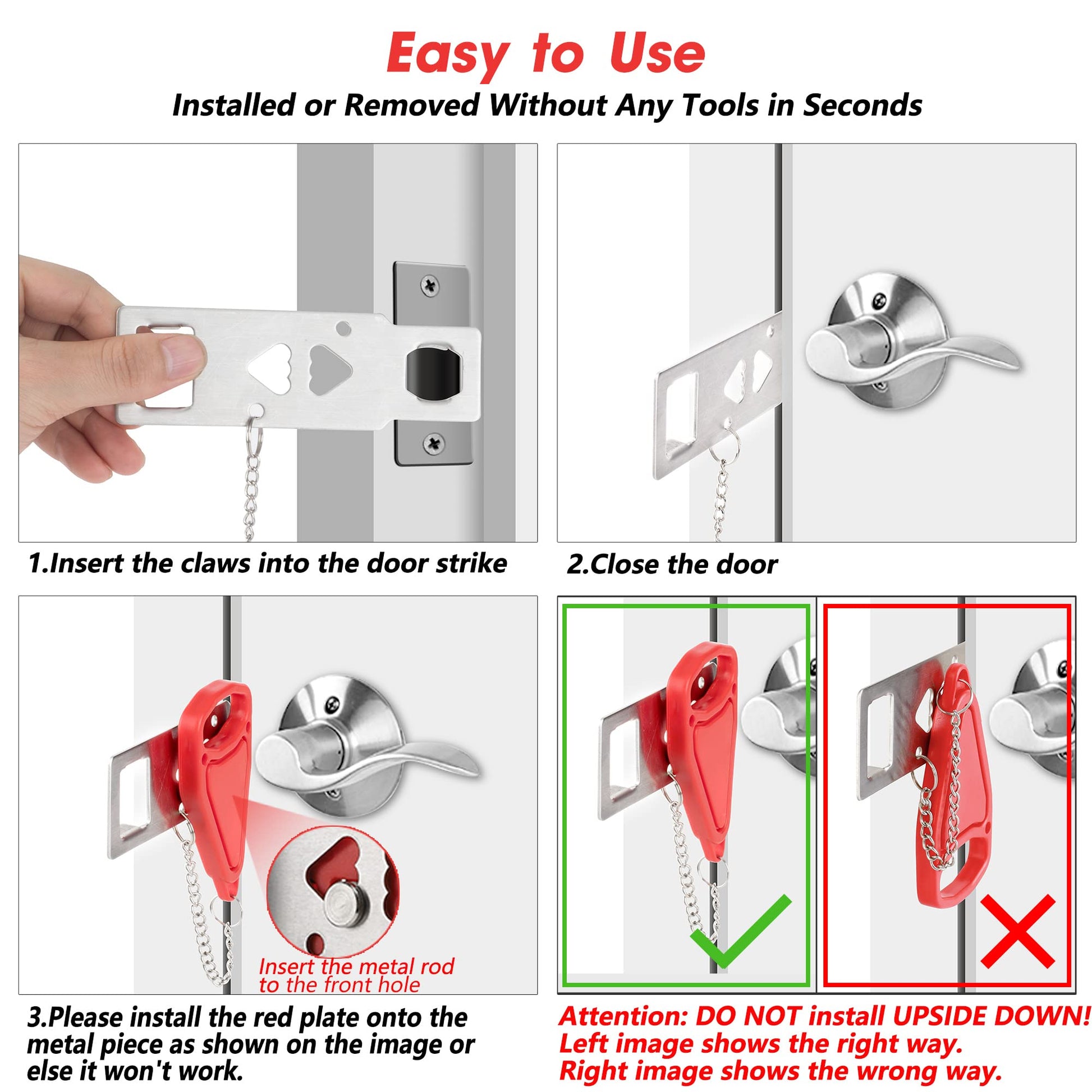 Easy to Use

Installed or Removed Without Any Tools in Seconds

1.Insert the claws into the door strike

2.Close the door

Insert the metal rod to the front hole

3.Please install the red plate onto the metal piece as shown on the image or else it won't work.

Attention: DO NOT install UPSIDE DOWN! Left image shows the right way. Right image shows the wrong way.