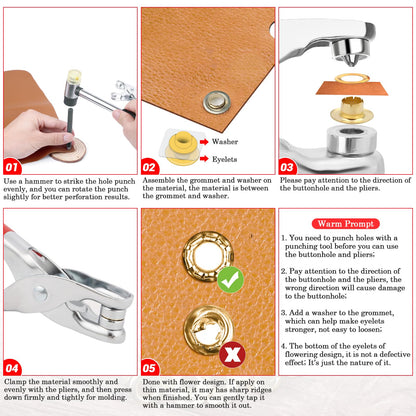 01

Use a hammer to strike the hole punch evenly, and you can rotate the punch slightly for better perforation results.

Washer

Eyelets

02

Assemble the grommet and washer on the material, the material is between the grommet and washer.

03

Please pay attention to the direction of the buttonhole and the pliers.

04

Clamp the material smoothly and evenly with the pliers, and then press down firmly and tightly for molding.

05

Done with flower design. If apply on thin material, it may has sharp ridges when finished. You can gently tap it with a hammer to smooth it out.

Warm Prompt

1. You need to punch holes with a punching tool before you can use the buttonhole and pliers;

2. Pay attention to the direction of the buttonhole and the pliers, the wrong direction will cause damage to the buttonhole;

3. Add a washer to the grommet, which can help make eyelets stronger, not easy to loosen;

4. The bottom of the eyelets of flowering design, it is not a defective effect; It's just the nature of it.