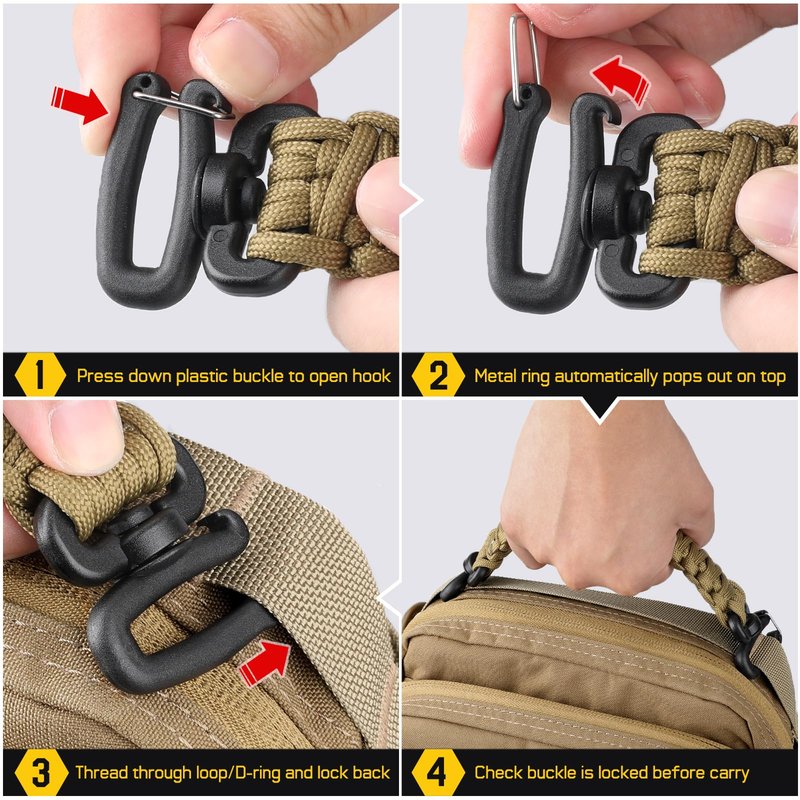 1 Press down plastic buckle to open hook

2 Metal ring automatically pops out on top

3 Thread through loop/D-ring and lock back

4 Check buckle is locked before carry