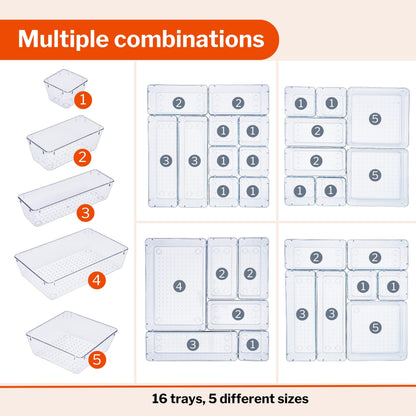 Multiple combinations

1
2
3
4
5

2 2
3 3 1 1
1 1
1 1

1 1 5
2
2 5
1 1

4 2 2
2
3 1

2 2
3 3 1 1
5

16 trays, 5 different sizes