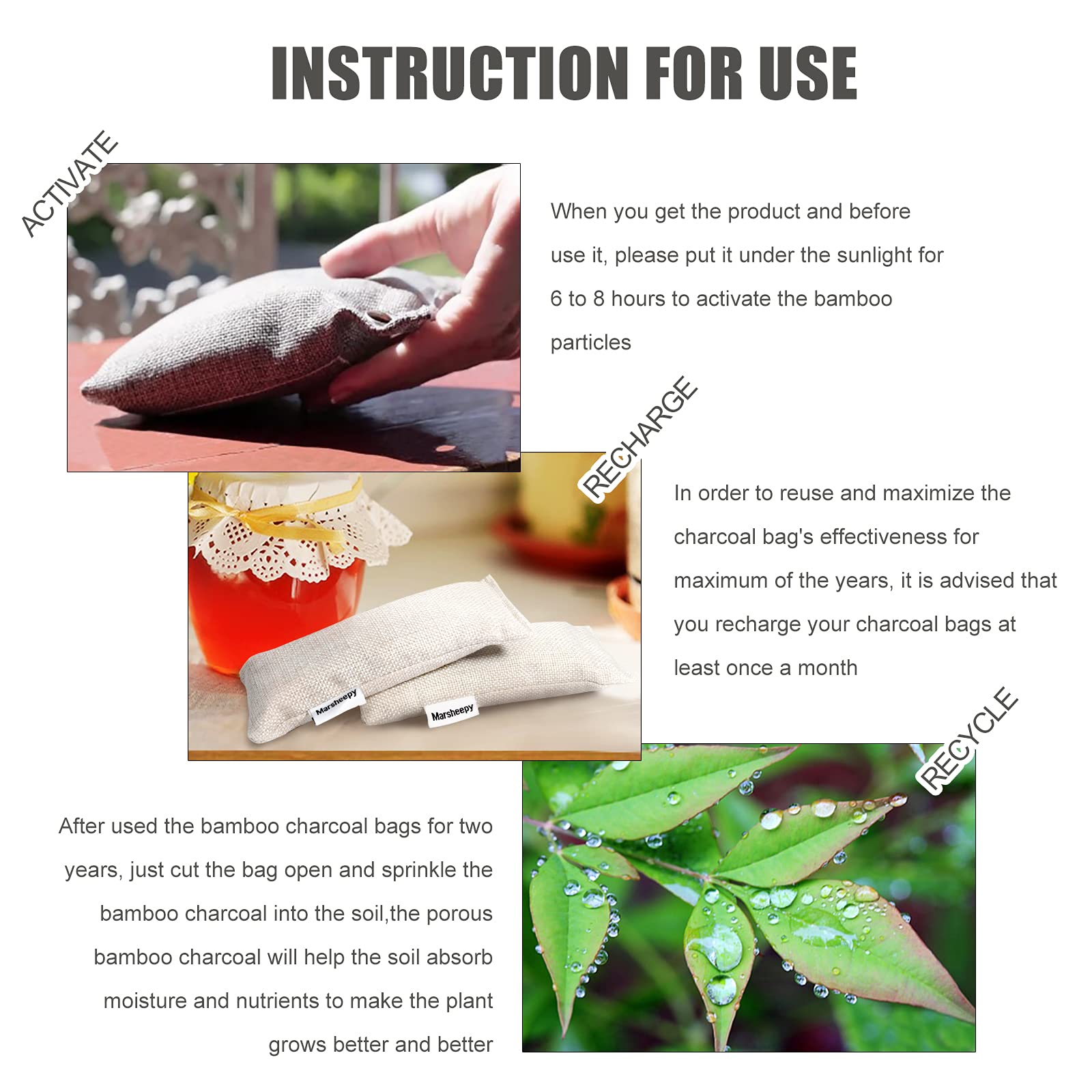 INSTRUCTION FOR USE

ACTIVATE

When you get the product and before use it, please put it under the sunlight for 6 to 8 hours to activate the bamboo particles

RECHARGE

Marsheepy

Marsheepy

In order to reuse and maximize the charcoal bag's effectiveness for maximum of the years, it is advised that you recharge your charcoal bags at least once a month

RECYCLE

After used the bamboo charcoal bags for two years, just cut the bag open and sprinkle the bamboo charcoal into the soil,the porous bamboo charcoal will help the soil absorb moisture and nutrients to make the plant grows better and better