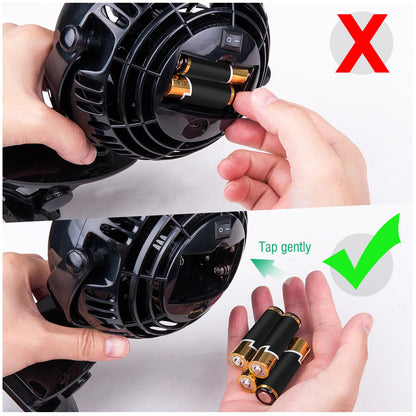 Tap gently