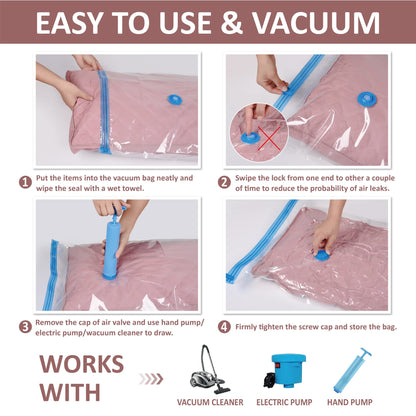 EASY TO USE & VACUUM

1 Put the items into the vacuum bag neatly and wipe the seal with a wet towel.

2 Swipe the lock from one end to other a couple of time to reduce the probability of air leaks.

3 Remove the cap of air valve and use hand pump/ electric pump/wacuum cleaner to draw.

4 Firmly tighten the screw cap and store the bag.

WORKS WITH

VACUUM CLEANER

ELECTRIC PUMP

HAND PUMP