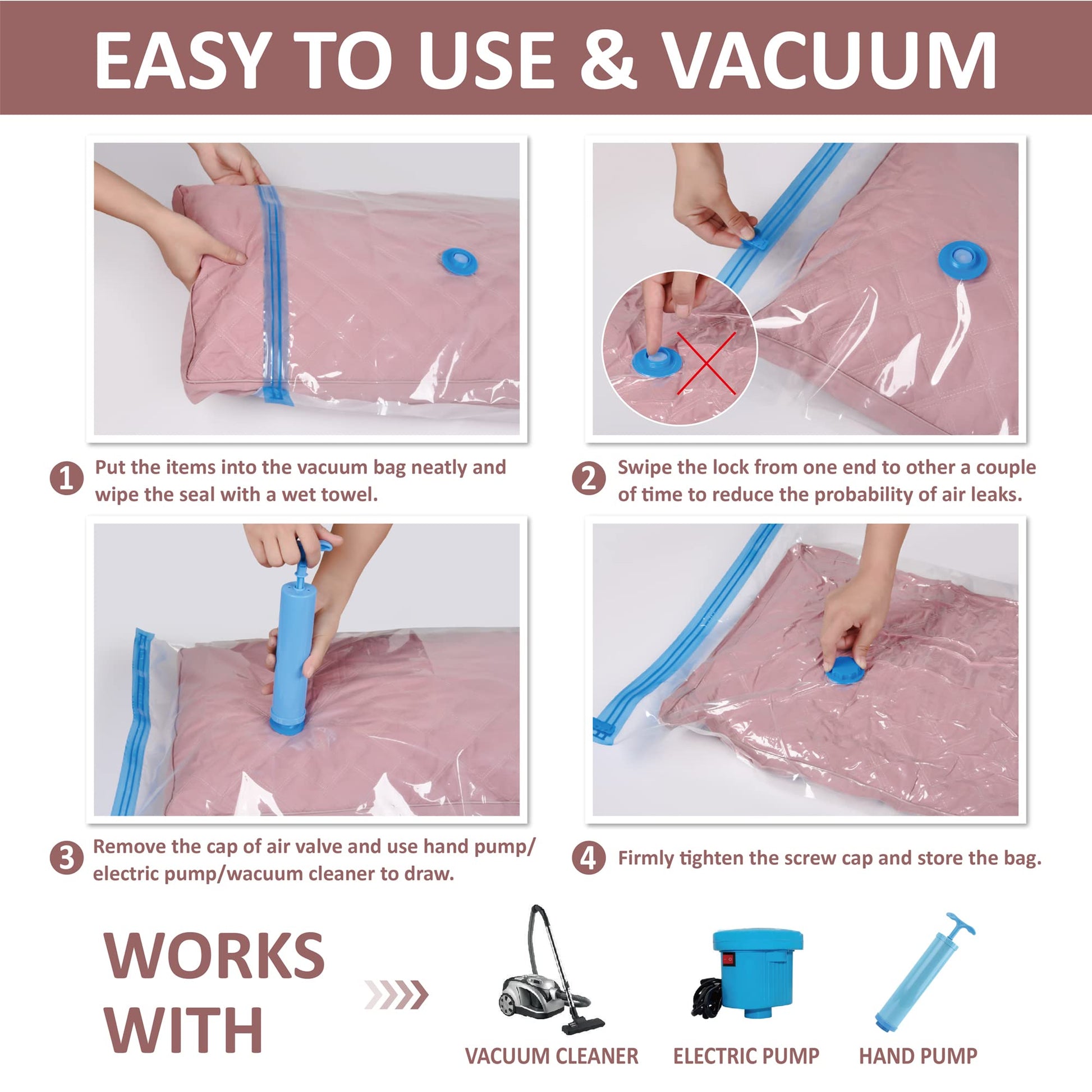 EASY TO USE & VACUUM

1 Put the items into the vacuum bag neatly and wipe the seal with a wet towel.

2 Swipe the lock from one end to other a couple of time to reduce the probability of air leaks.

3 Remove the cap of air valve and use hand pump/ electric pump/wacuum cleaner to draw.

4 Firmly tighten the screw cap and store the bag.

WORKS WITH

VACUUM CLEANER

ELECTRIC PUMP

HAND PUMP