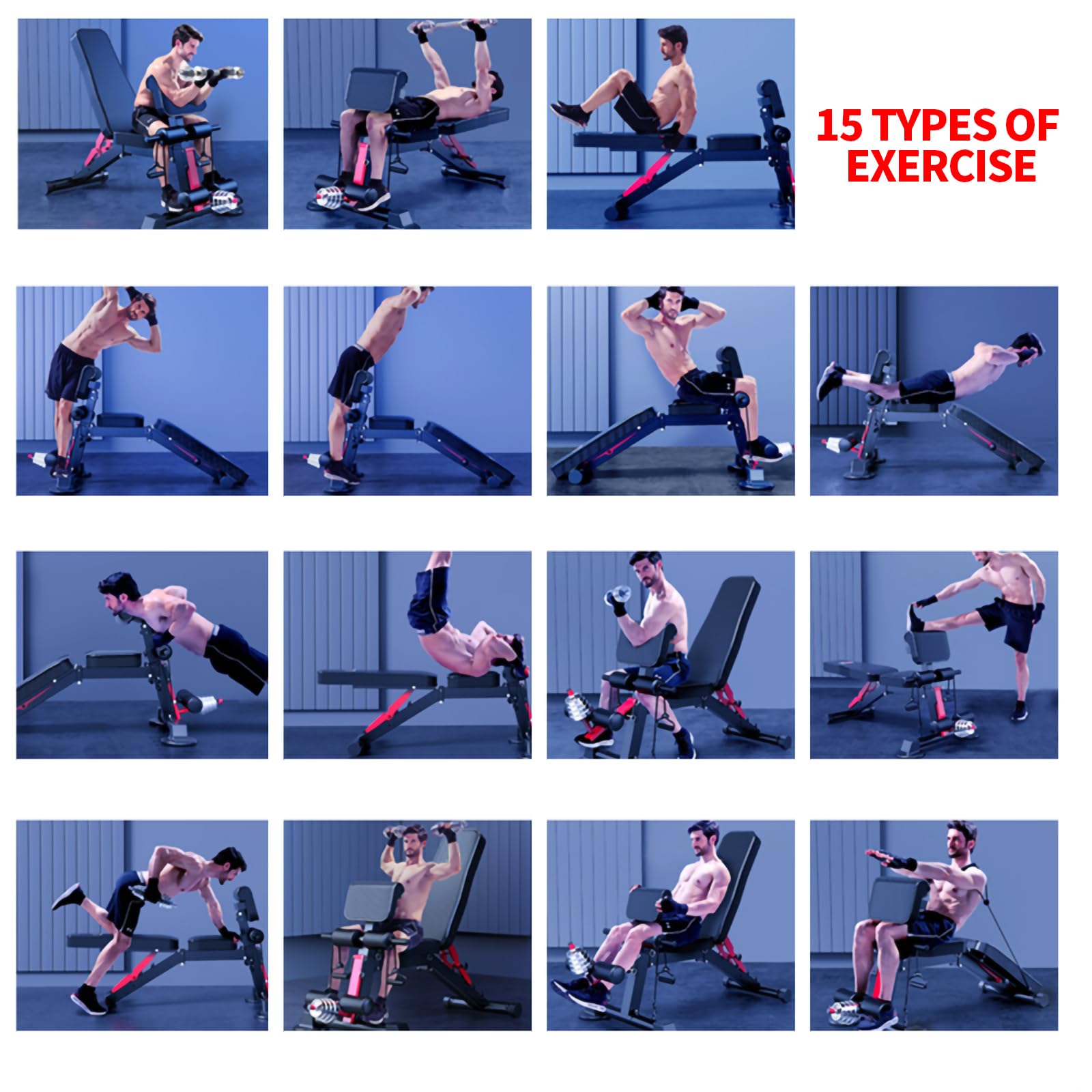 15 TYPES OF EXERCISE