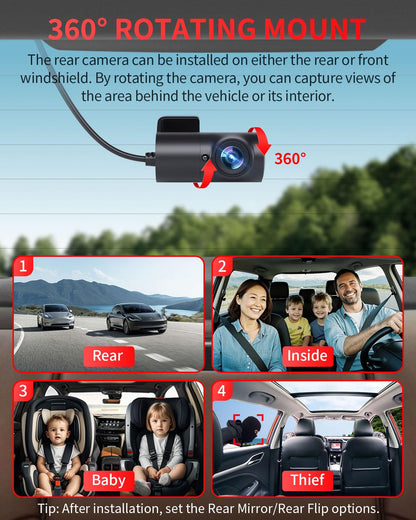 360° ROTATING MOUNT

The rear camera can be installed on either the rear or front windshield. By rotating the camera, you can capture views of the area behind the vehicle or its interior.

360°

1
Rear

2
Inside

3
Baby

4
Thief

Tip: After installation, set the Rear Mirror/Rear Flip options.