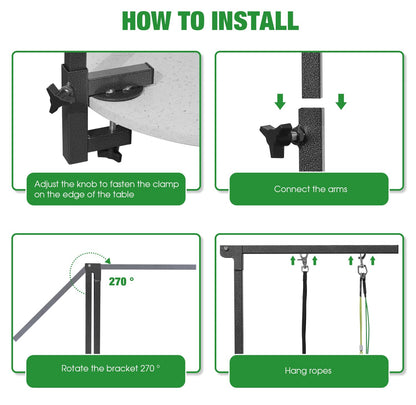 HOW TO INSTALL

Adjust the knob to fasten the clamp on the edge of the table

Connect the arms

270 °

Rotate the bracket 270 °

Hang ropes