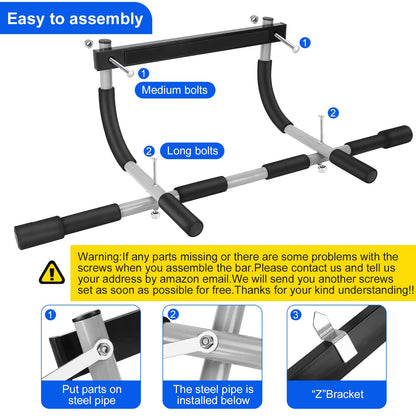 Easy to assembly

1

1 Medium bolts

2

2 Long bolts

Warning:If any parts missing or there are some problems with the screws when you assemble the bar.Please contact us and tell us your address by amazon email.We will send you another screws set as soon as possible for free.Thanks for your kind understanding!!

1
Put parts on steel pipe

2
The steel pipe is installed below

3
"Z"Bracket