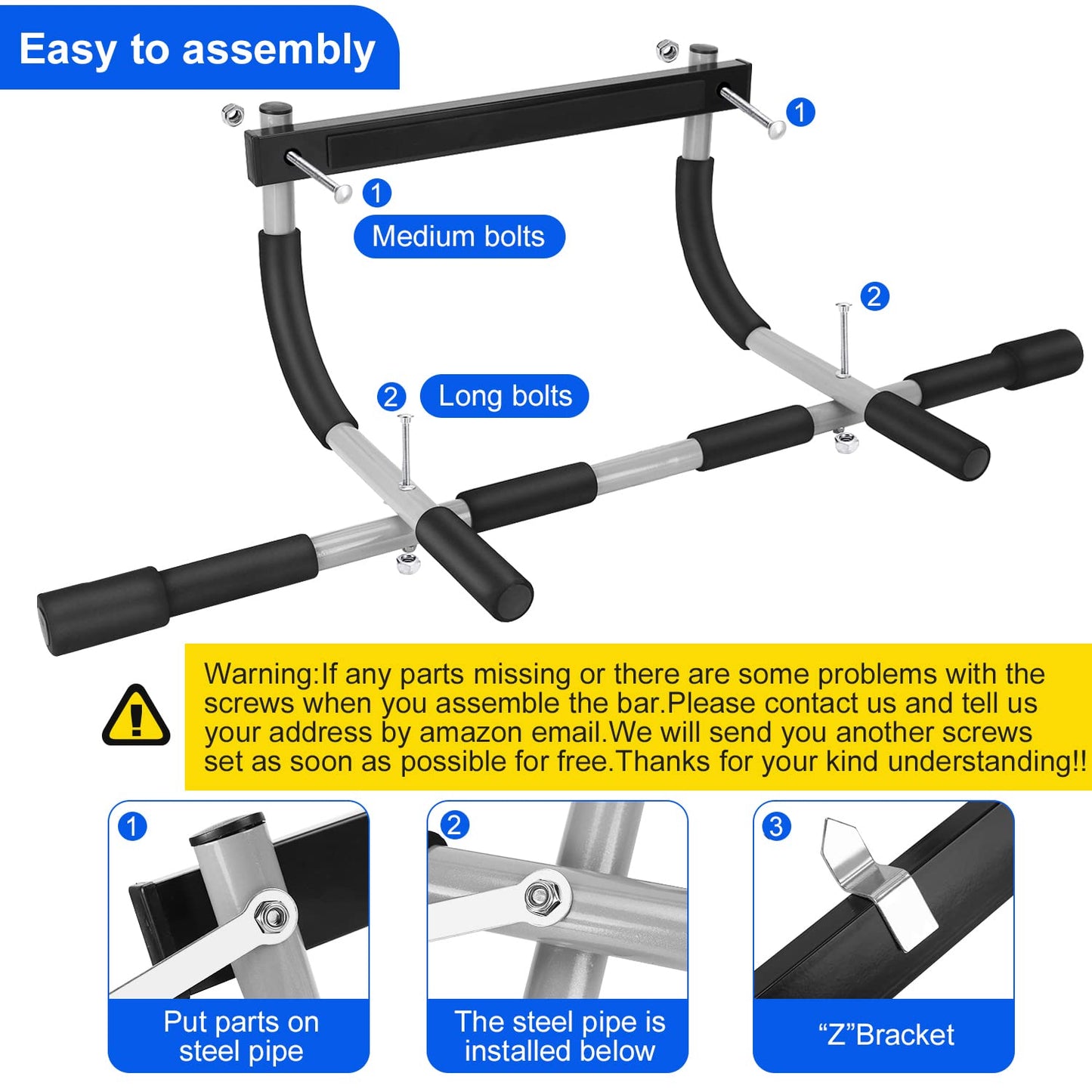 Easy to assembly

1

1

Medium bolts

2

2

Long bolts

Warning:If any parts missing or there are some problems with the screws when you assemble the bar.Please contact us and tell us your address by amazon email.We will send you another screws set as soon as possible for free.Thanks for your kind understanding!!

1

Put parts on steel pipe

2

The steel pipe is installed below

3

“Z”Bracket