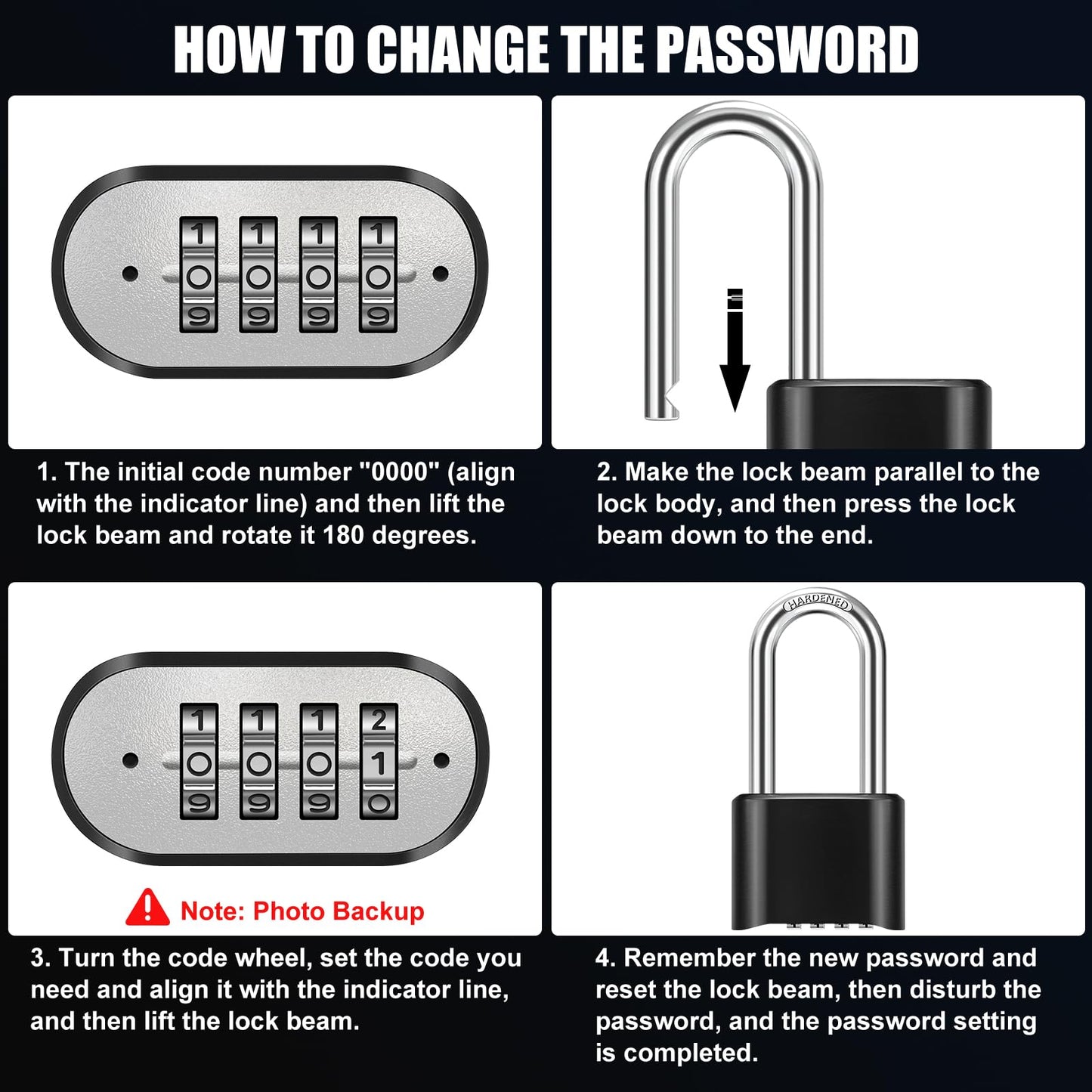 HOW TO CHANGE THE PASSWORD

1 1 1 1
0 0 0 0
9 9 9 9

1. The initial code number "0000" (align with the indicator line) and then lift the lock beam and rotate it 180 degrees.

2. Make the lock beam parallel to the lock body, and then press the lock beam down to the end.

1 1 1 2
0 0 0 1
9 9 9 0

Note: Photo Backup

3. Turn the code wheel, set the code you need and align it with the indicator line, and then lift the lock beam.

HARDENED

4. Remember the new password and reset the lock beam, then disturb the password, and the password setting is completed.