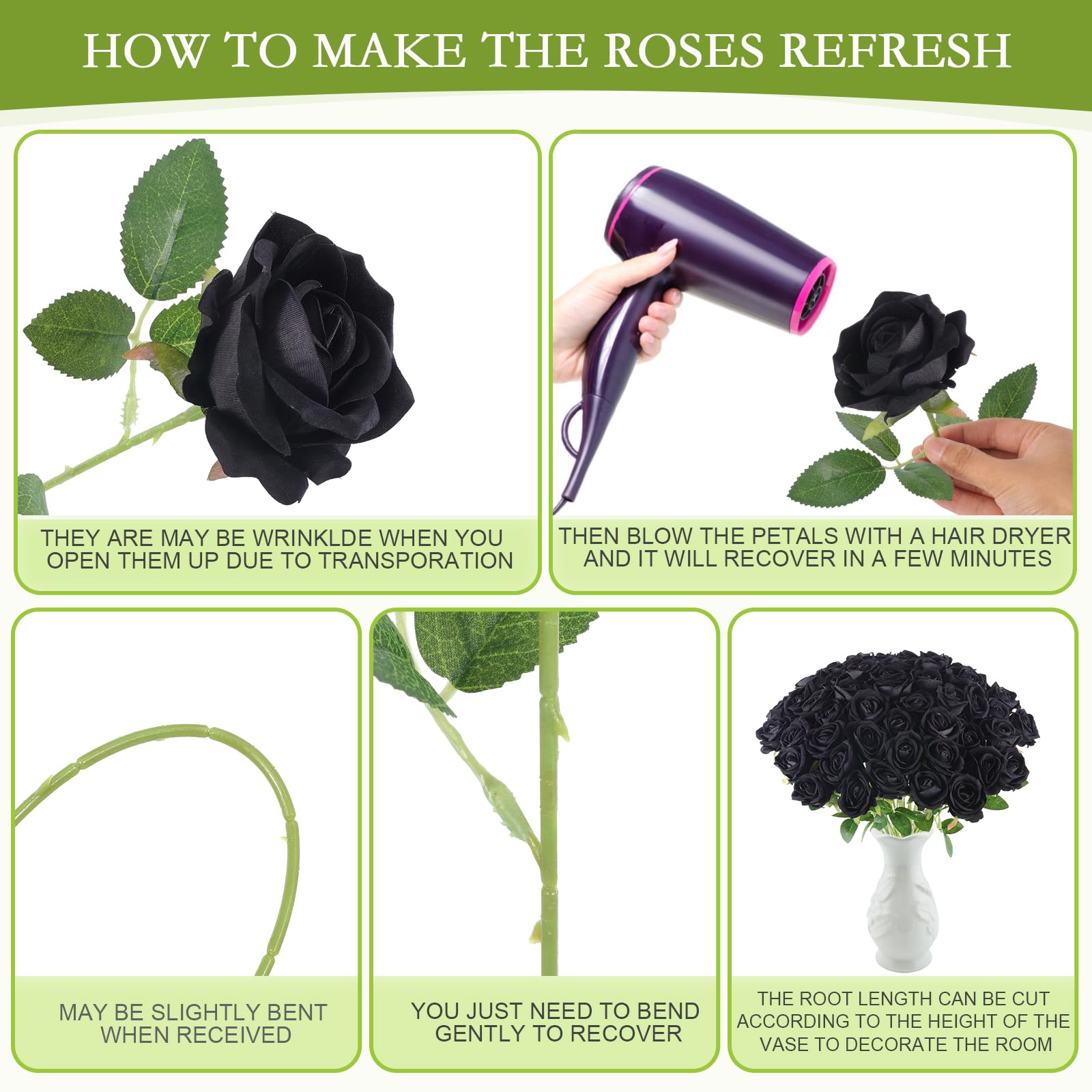 HOW TO MAKE THE ROSES REFRESH

THEY ARE MAY BE WRINKLDE WHEN YOU OPEN THEM UP DUE TO TRANSPORATION

THEN BLOW THE PETALS WITH A HAIR DRYER AND IT WILL RECOVER IN A FEW MINUTES

MAY BE SLIGHTLY BENT WHEN RECEIVED

YOU JUST NEED TO BEND GENTLY TO RECOVER

THE ROOT LENGTH CAN BE CUT ACCORDING TO THE HEIGHT OF THE VASE TO DECORATE THE ROOM