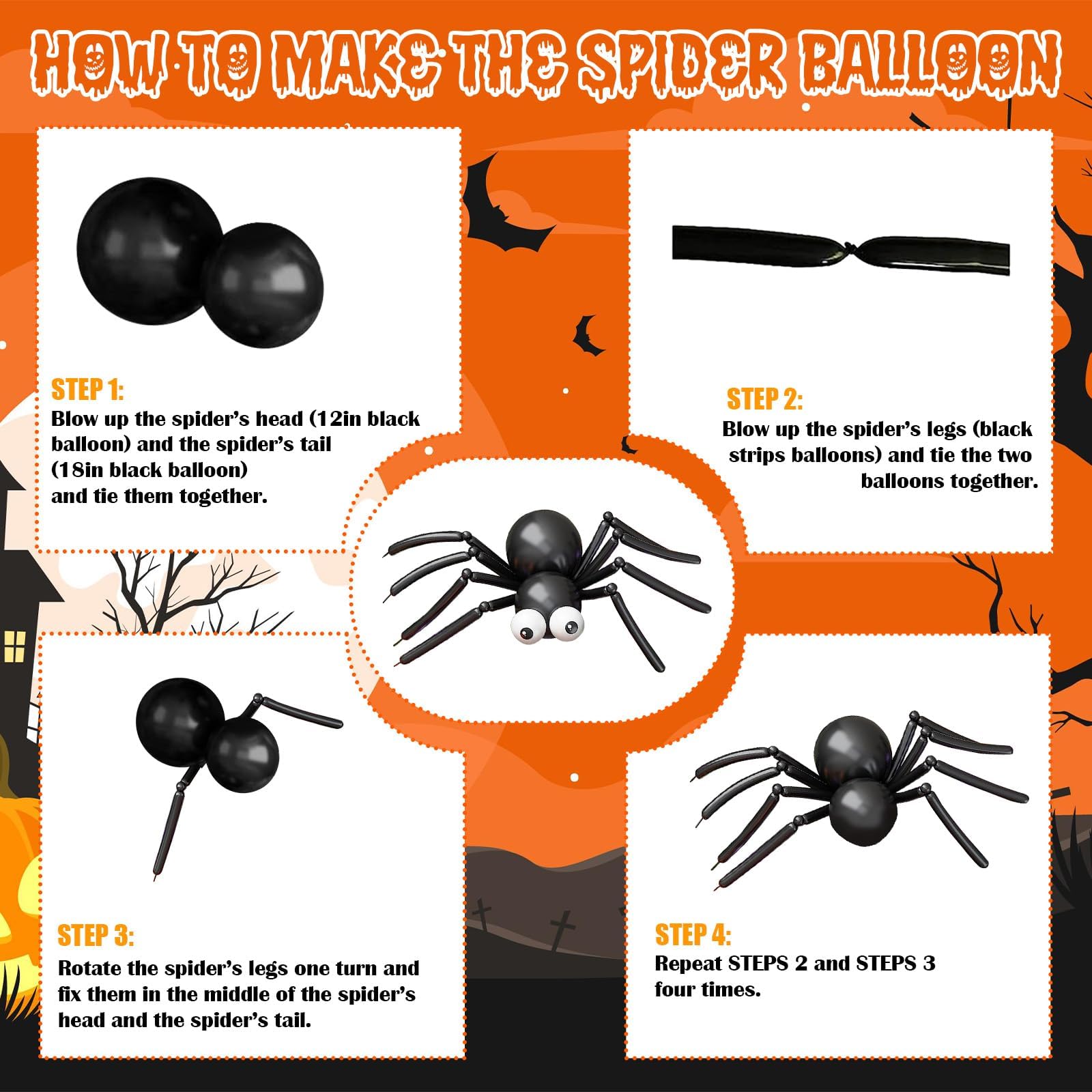 HOW TO MAKE THE SPIDER BALLOON

STEP 1:
Blow up the spider's head (12in black balloon) and the spider's tail (18in black balloon) and tie them together.

STEP 2:
Blow up the spider's legs (black strips balloons) and tie the two balloons together.

STEP 3:
Rotate the spider's legs one turn and fix them in the middle of the spider's head and the spider's tail.

STEP 4:
Repeat STEPS 2 and STEPS 3 four times.