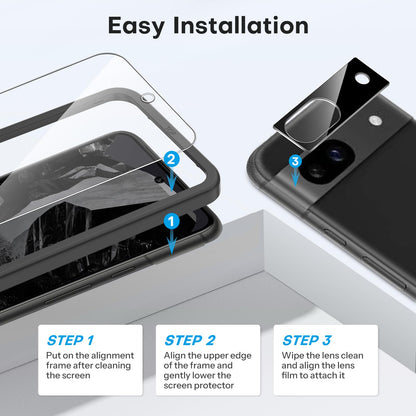 Easy Installation

2

1

3

STEP 1
Put on the alignment frame after cleaning the screen

STEP 2
Align the upper edge of the frame and gently lower the screen protector

STEP 3
Wipe the lens clean and align the lens film to attach it