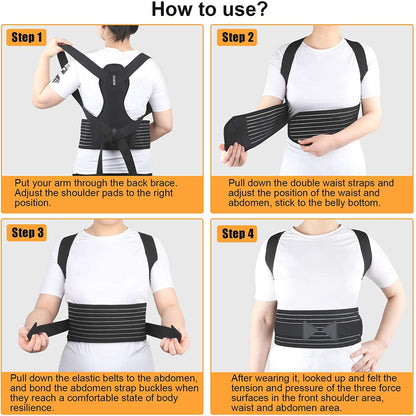 How to use?

Step 1

Put your arm through the back brace. Adjust the shoulder pads to the right position.

Step 2

Pull down the double waist straps and adjust the position of the waist and abdomen, stick to the belly bottom.

Step 3

Pull down the elastic belts to the abdomen, and bond the abdomen strap buckles when they reach a comfortable state of body resilience.

Step 4

After wearing it, looked up and felt the tension and pressure of the three force surfaces in the front shoulder area, waist and abdomen area.