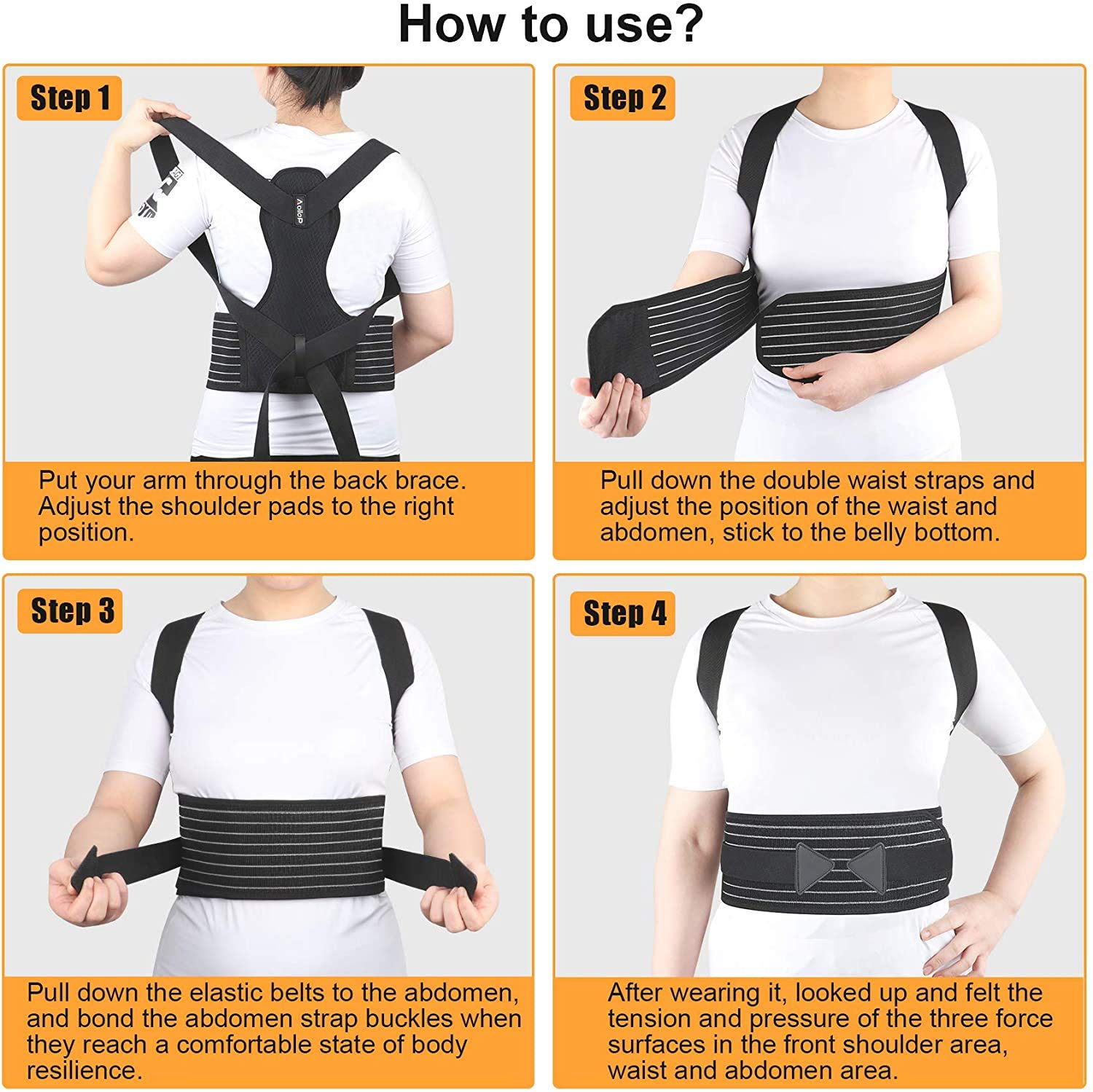 How to use?

Step 1

AolloP

Put your arm through the back brace. Adjust the shoulder pads to the right position.

Step 2

Pull down the double waist straps and adjust the position of the waist and abdomen, stick to the belly bottom.

Step 3

Pull down the elastic belts to the abdomen, and bond the abdomen strap buckles when they reach a comfortable state of body resilience.

Step 4

After wearing it, looked up and felt the tension and pressure of the three force surfaces in the front shoulder area, waist and abdomen area.