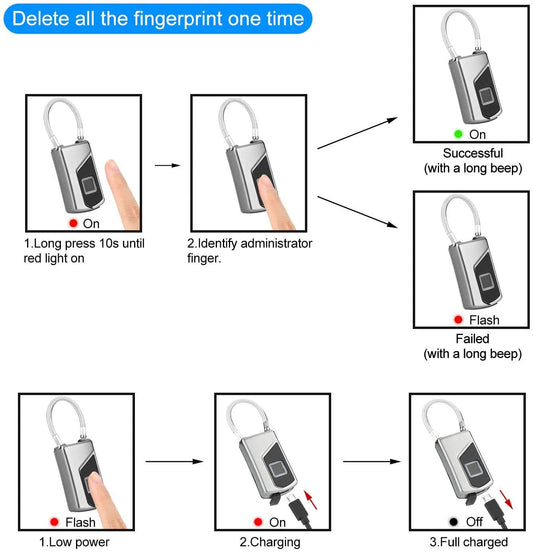 Delete all the fingerprint one time

On

1.Long press 10s until red light on

2.Identify administrator finger.

On

Successful
(with a long beep)

Flash

Failed
(with a long beep)

Flash

1.Low power

On

2.Charging

Off

3.Full charged