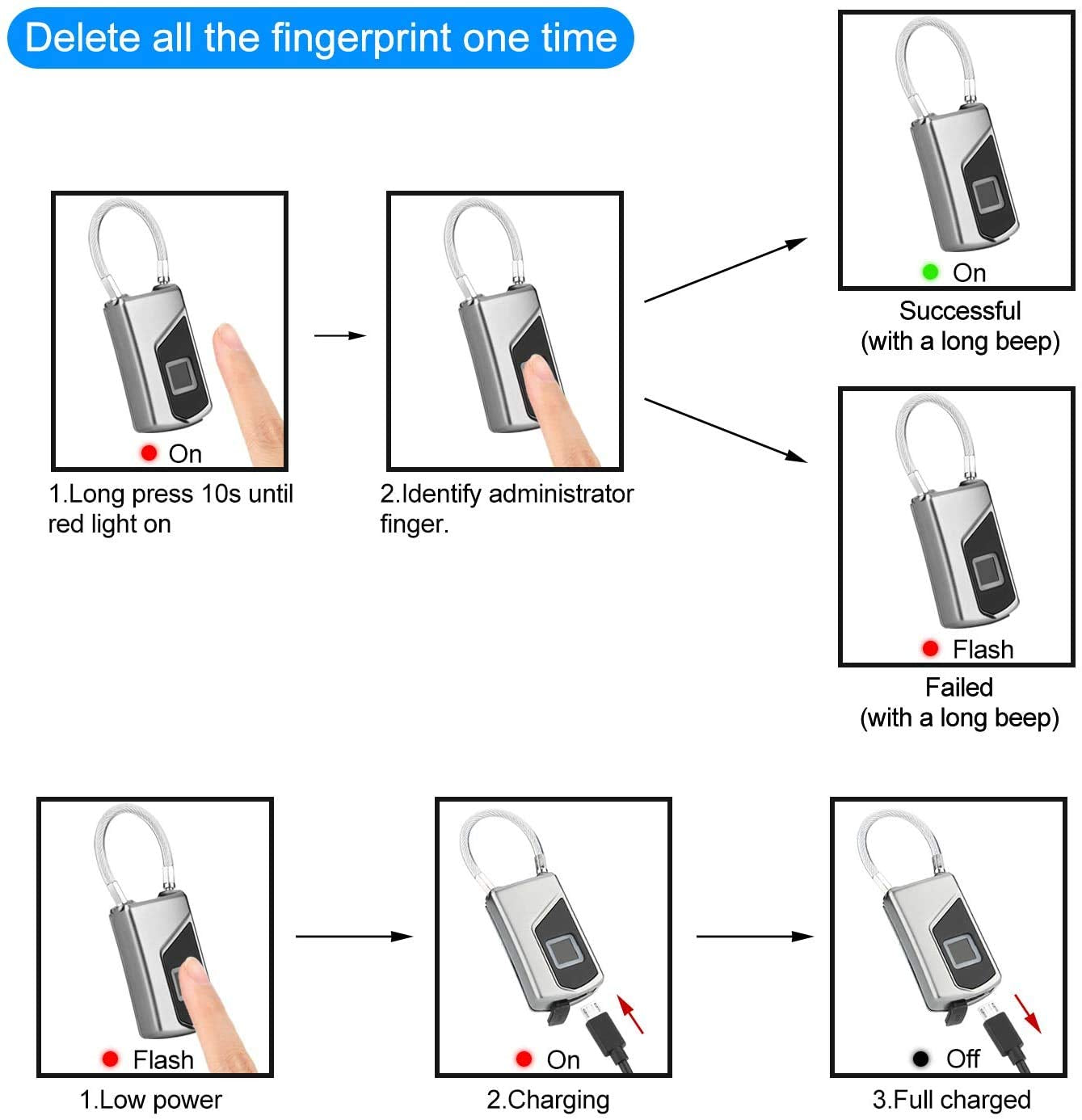 Delete all the fingerprint one time

On

1.Long press 10s until red light on

2.Identify administrator finger.

On

Successful (with a long beep)

Flash

Failed (with a long beep)

Flash

1.Low power

On

2.Charging

Off

3.Full charged