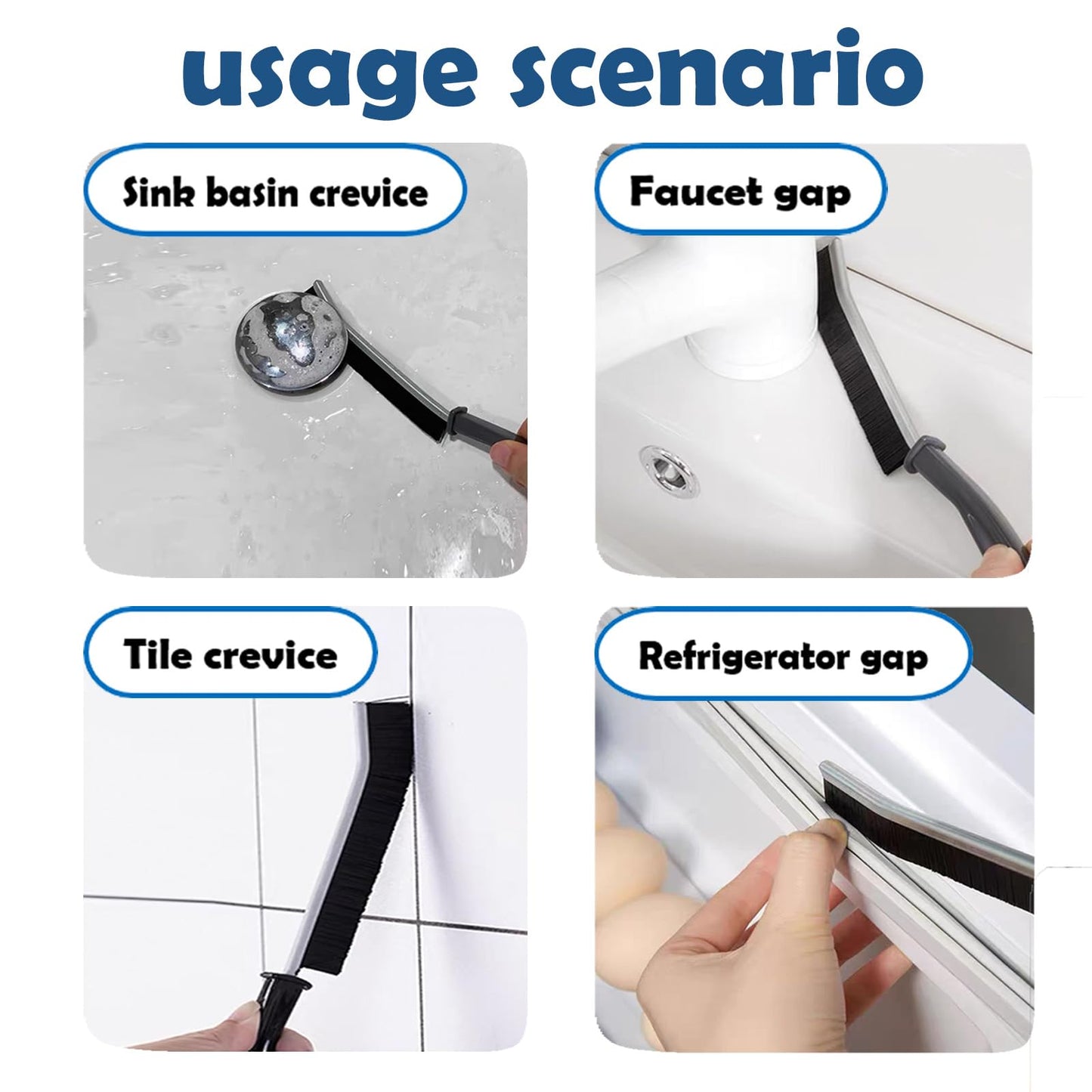 usage scenario

Sink basin crevice

Faucet gap

Tile crevice

Refrigerator gap