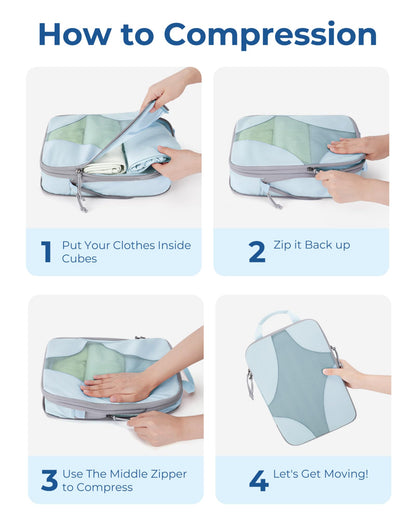 How to Compression

1 Put Your Clothes Inside Cubes

2 Zip it Back up

3 Use The Middle Zipper to Compress

4 Let's Get Moving!