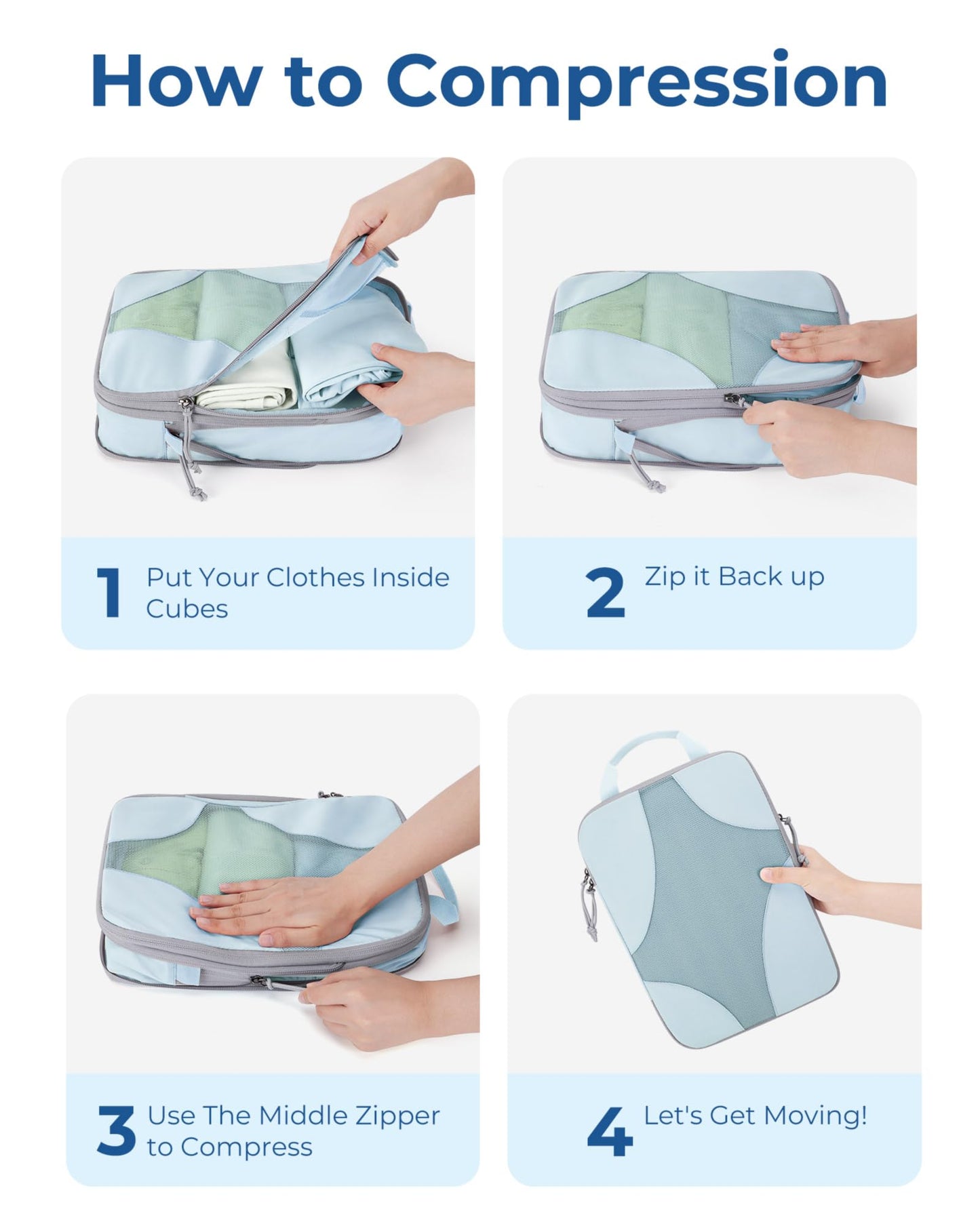 How to Compression

1 Put Your Clothes Inside Cubes

2 Zip it Back up

3 Use The Middle Zipper to Compress

4 Let's Get Moving!