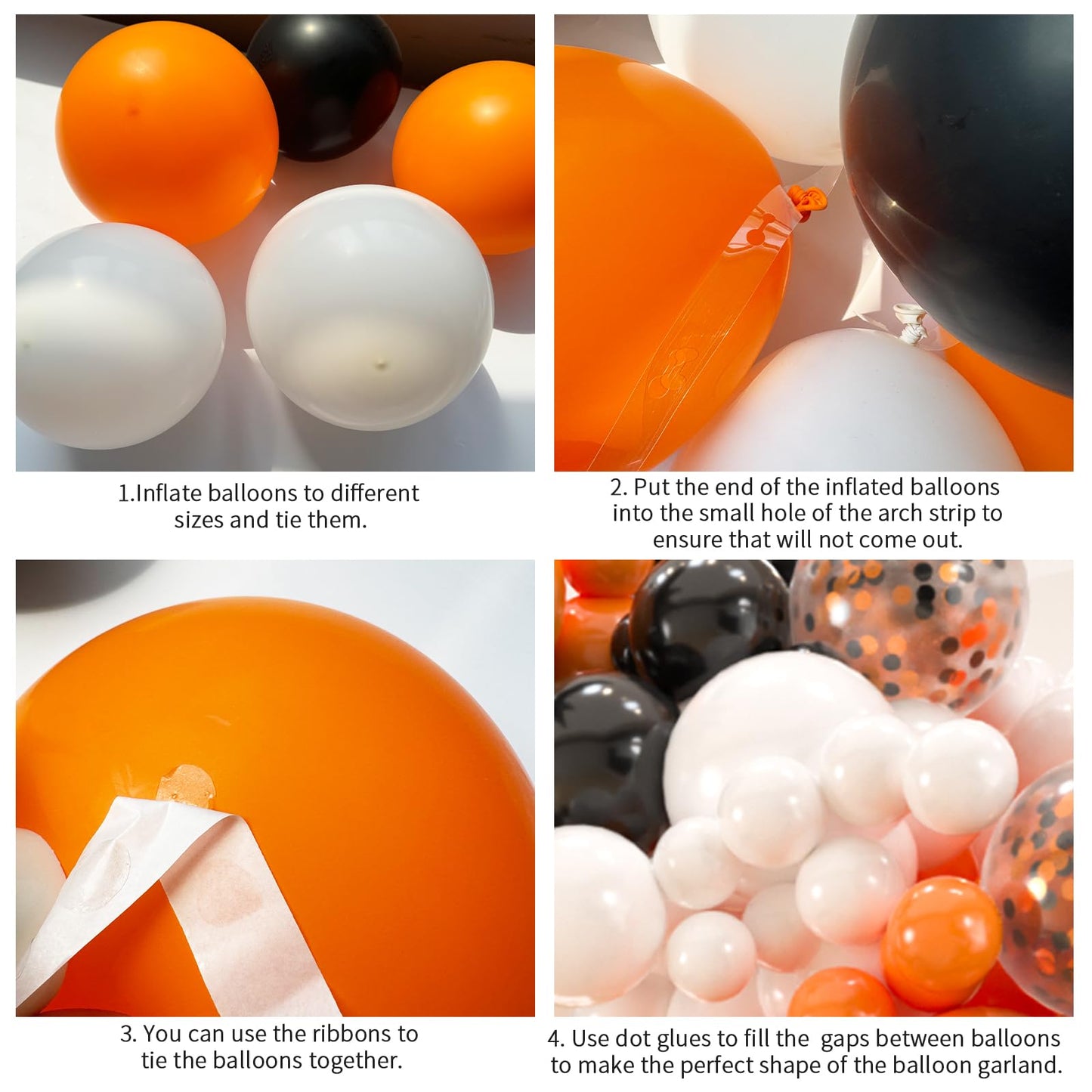 1.Inflate balloons to different sizes and tie them.

2. Put the end of the inflated balloons into the small hole of the arch strip to ensure that will not come out.

3. You can use the ribbons to tie the balloons together.

4. Use dot glues to fill the  gaps between balloons to make the perfect shape of the balloon garland.