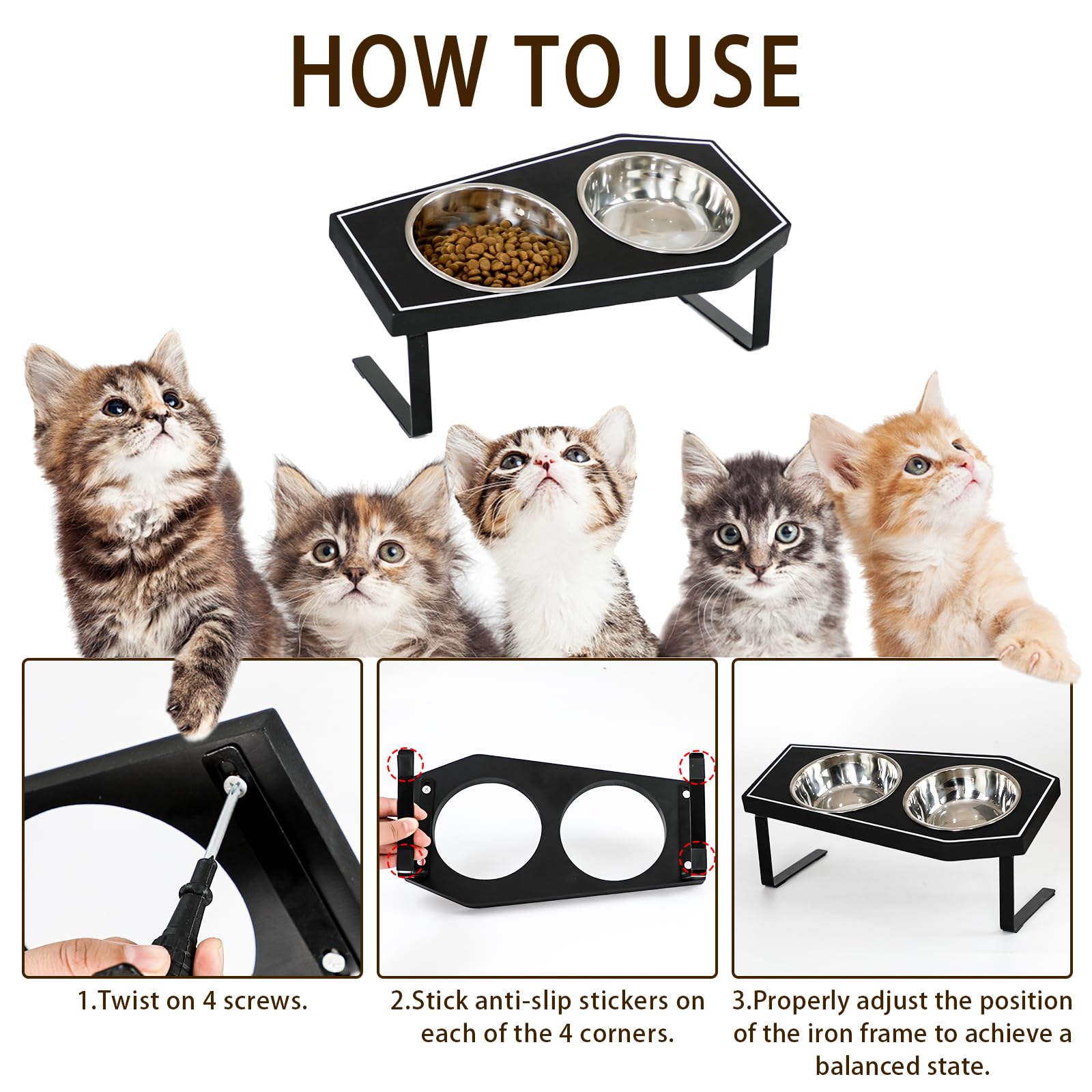 HOW TO USE

1.Twist on 4 screws.

2.Stick anti-slip stickers on each of the 4 corners.

3.Properly adjust the position of the iron frame to achieve a balanced state.