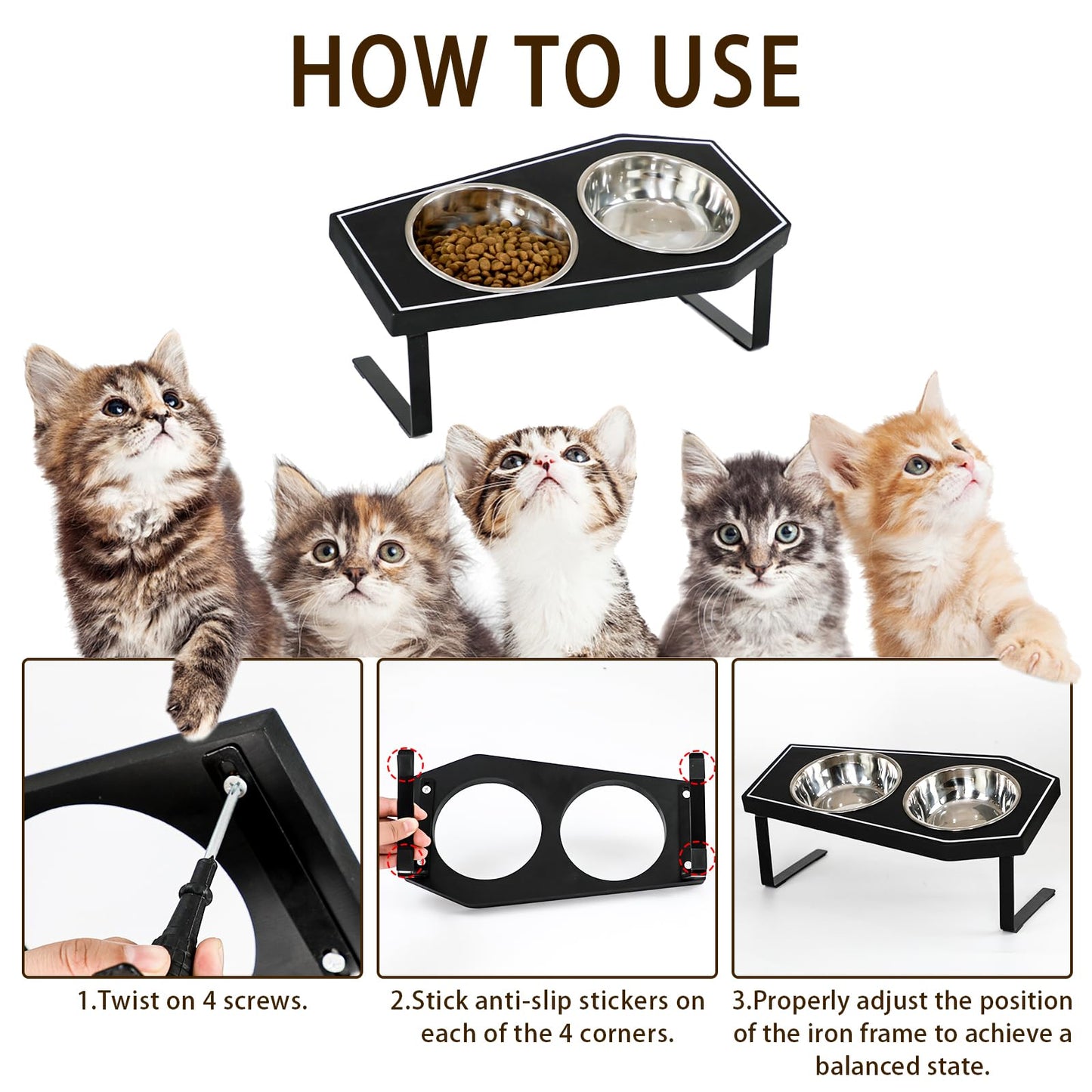 HOW TO USE

1.Twist on 4 screws.

2.Stick anti-slip stickers on each of the 4 corners.

3.Properly adjust the position of the iron frame to achieve a balanced state.