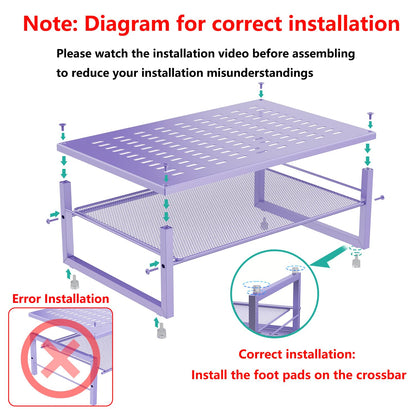 Note: Diagram for correct installation

Please watch the installation video before assembling to reduce your installation misunderstandings

Error Installation

Correct installation:
Install the foot pads on the crossbar