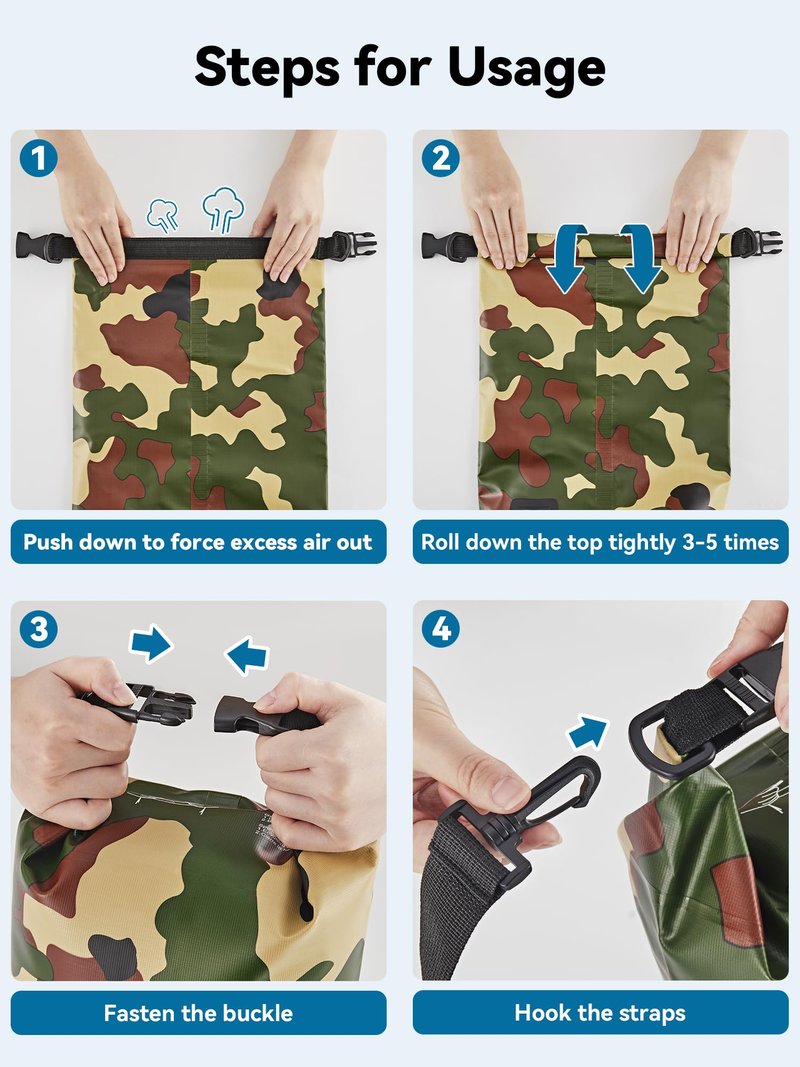 Steps for Usage

1

Push down to force excess air out

2

Roll down the top tightly 3-5 times

3

Fasten the buckle

4

Hook the straps