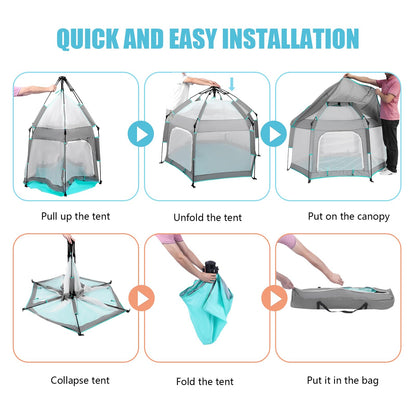 QUICK AND EASY INSTALLATION

Pull up the tent

Unfold the tent

Put on the canopy

Collapse tent

Fold the tent

Put it in the bag