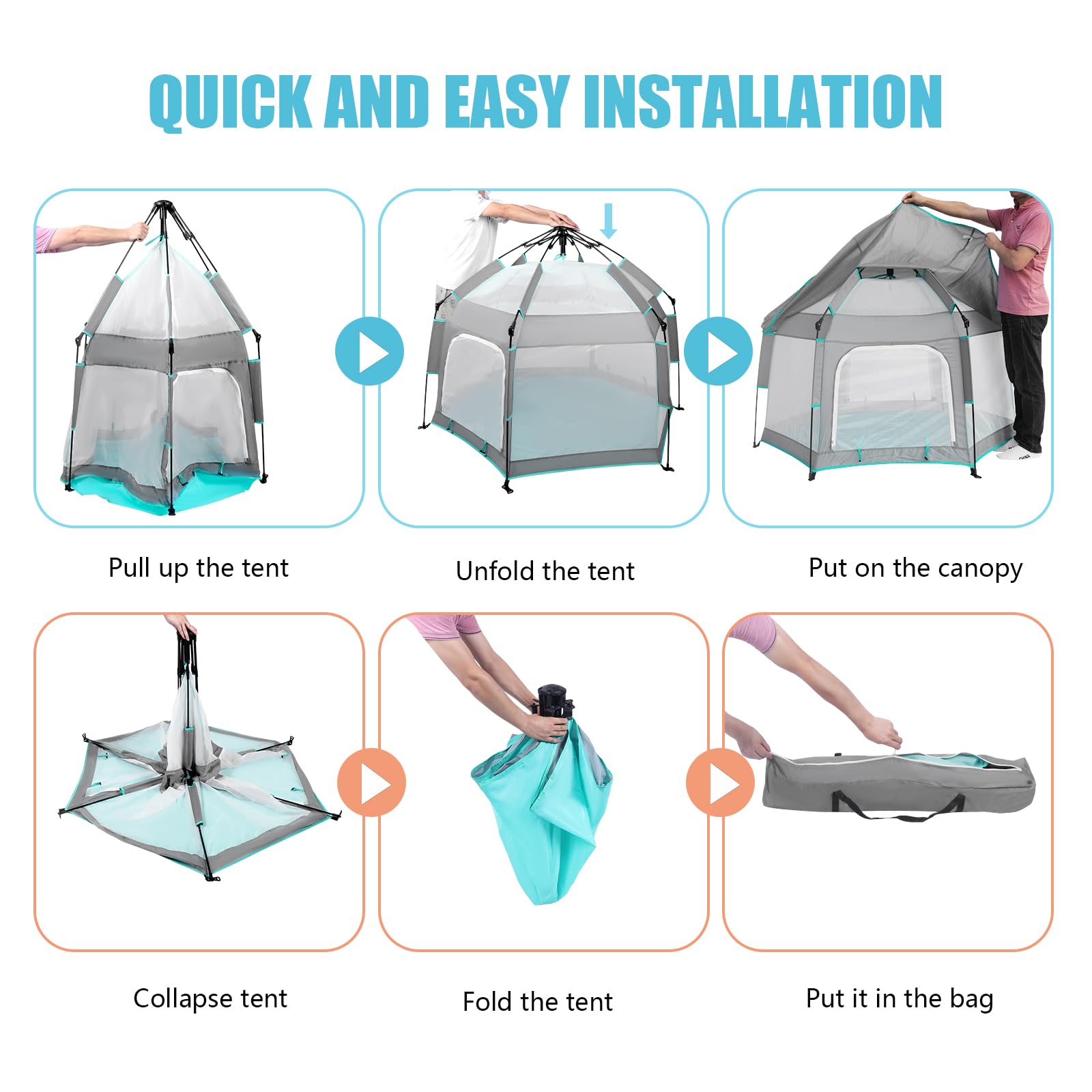 QUICK AND EASY INSTALLATION

Pull up the tent

Unfold the tent

Put on the canopy

Collapse tent

Fold the tent

Put it in the bag