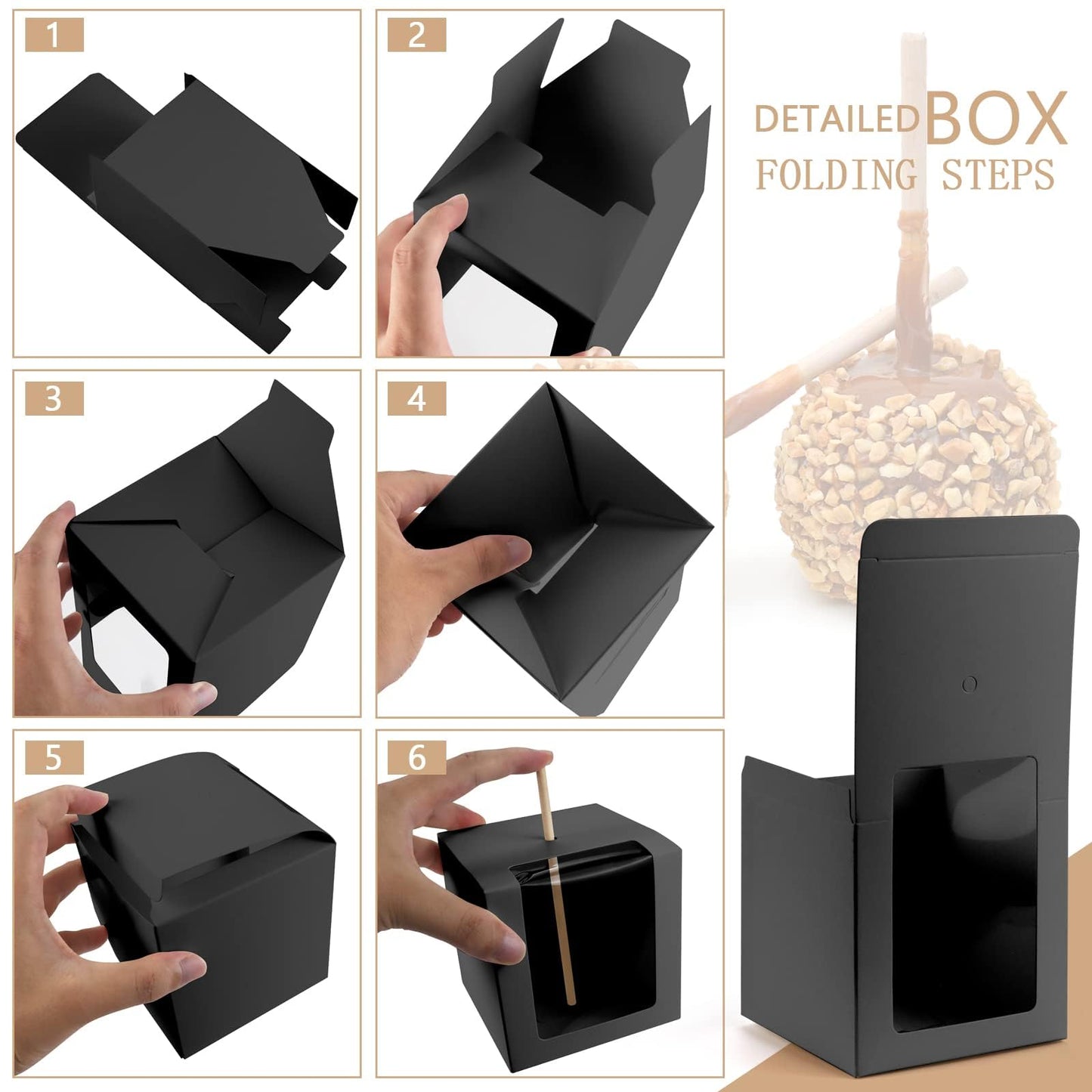 1

2

DETAILED BOX
FOLDING STEPS

3

4

5

6