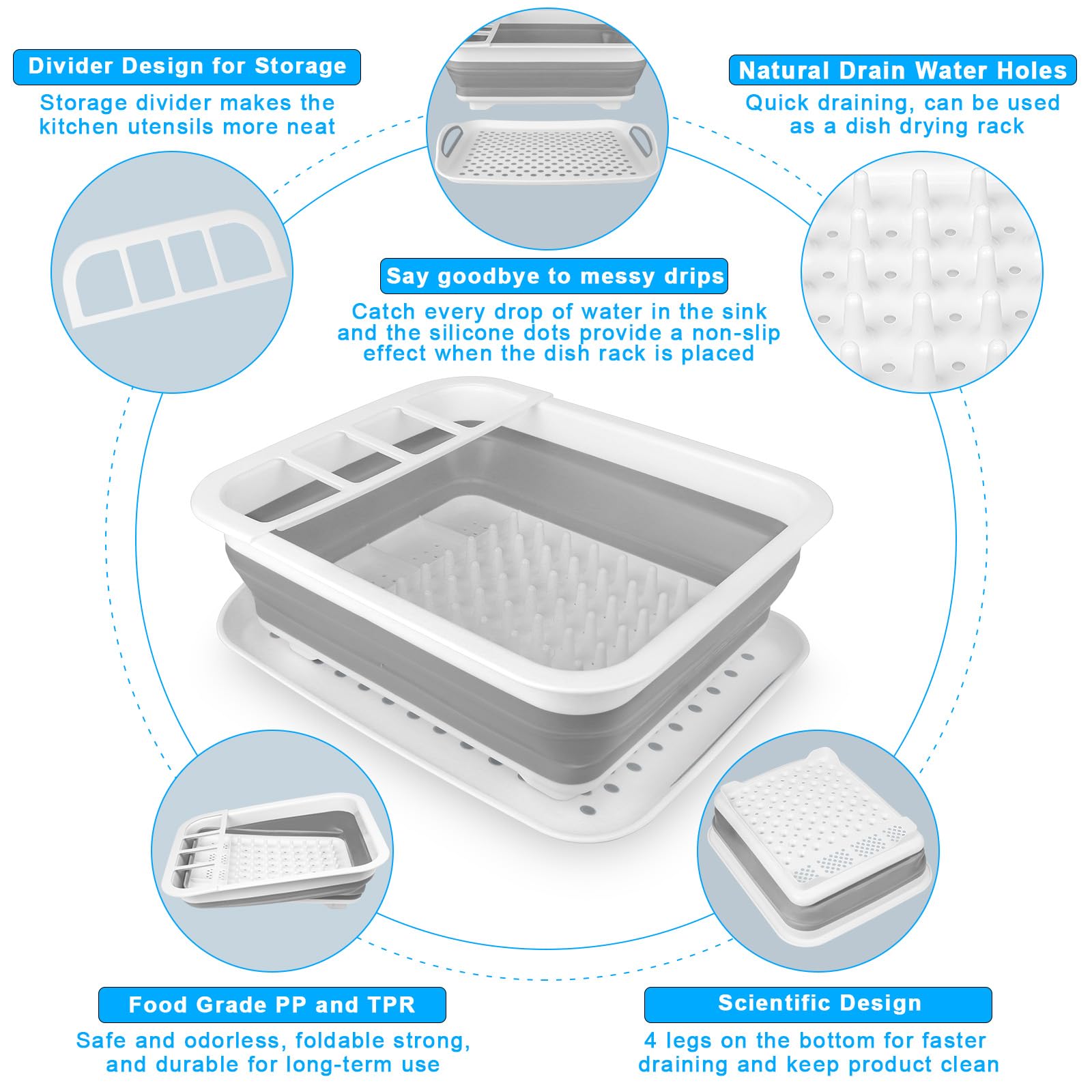 Divider Design for Storage

Storage divider makes the kitchen utensils more neat

Natural Drain Water Holes

Quick draining, can be used as a dish drying rack

Say goodbye to messy drips

Catch every drop of water in the sink and the silicone dots provide a non-slip effect when the dish rack is placed

Food Grade PP and TPR

Safe and odorless, foldable strong, and durable for long-term use

Scientific Design

4 legs on the bottom for faster draining and keep product clean