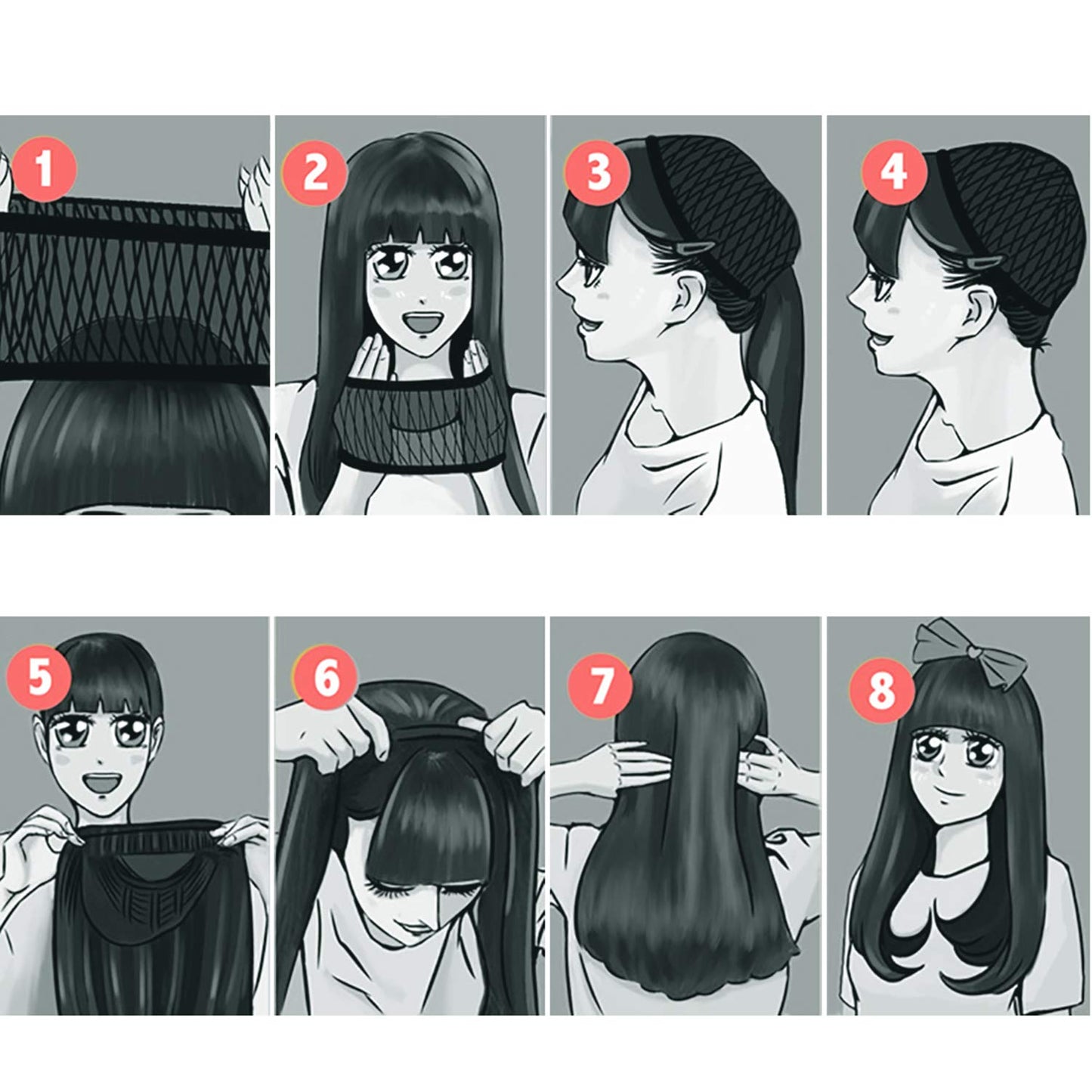 1

2

3

4

5

6

7

8