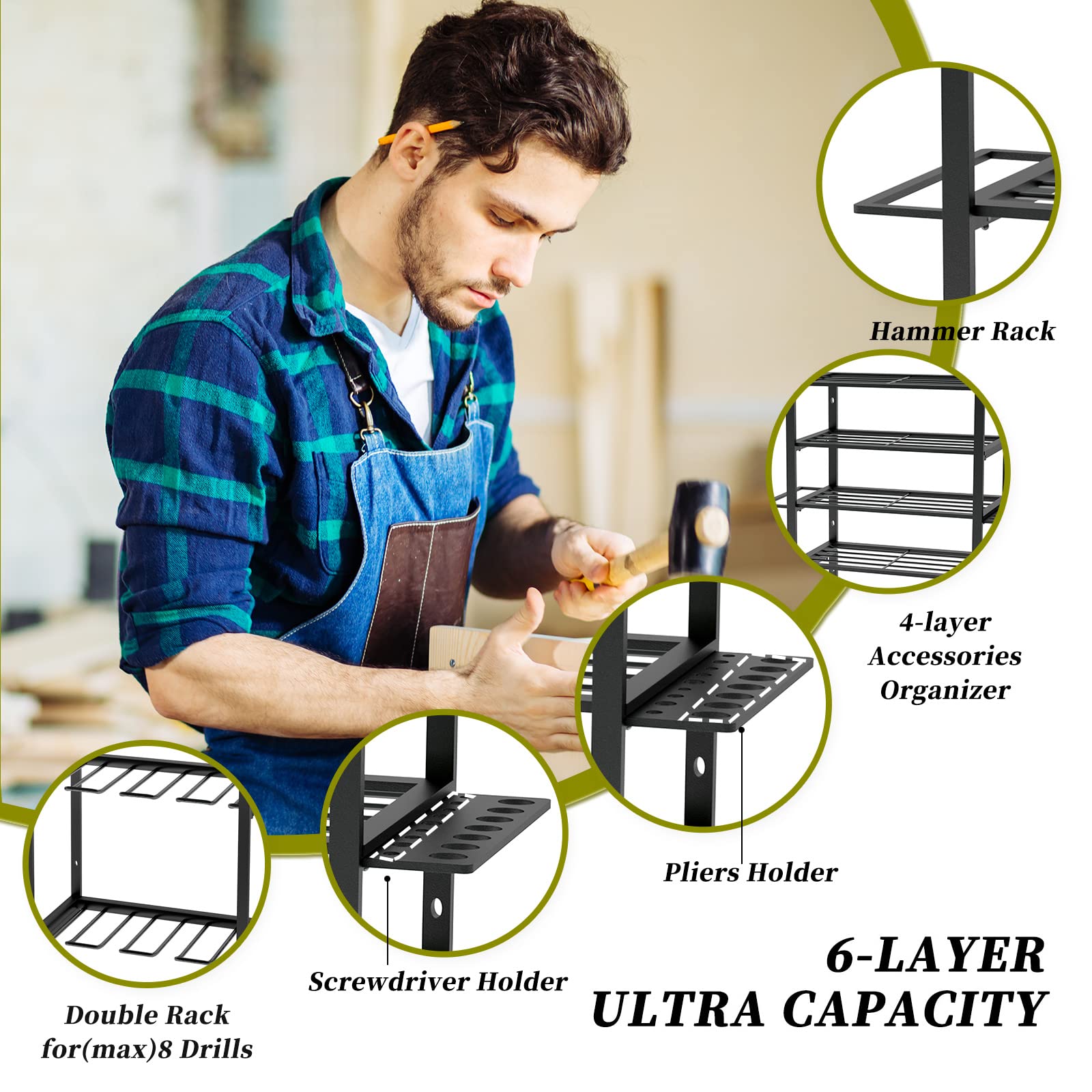 Hammer Rack

4-layer Accessories Organizer

Pliers Holder

Screwdriver Holder

Double Rack for(max)8 Drills

6-LAYER ULTRA CAPACITY