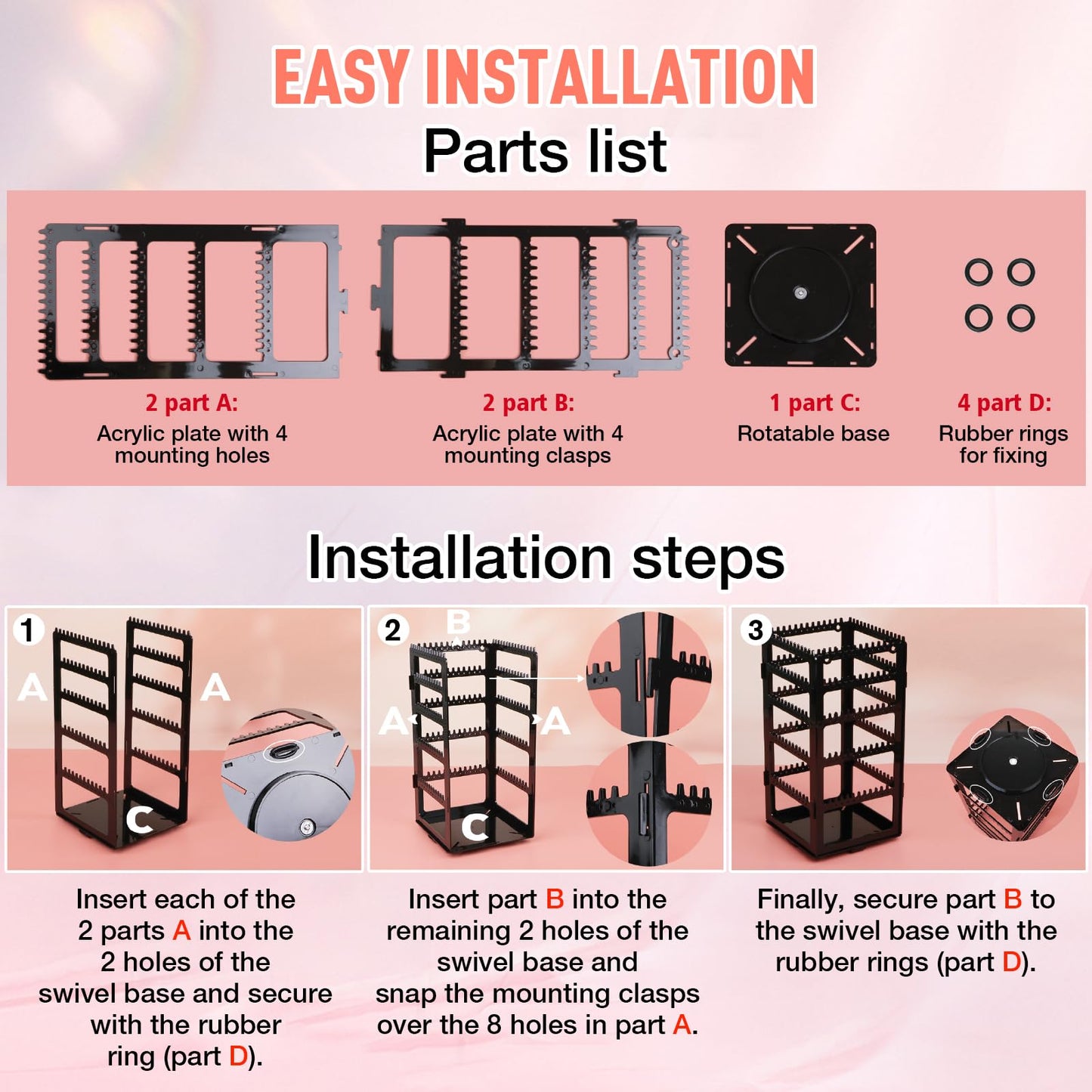 EASY INSTALLATION

Parts list

2 part A:
Acrylic plate with 4 mounting holes

2 part B:
Acrylic plate with 4 mounting clasps

1 part C:
Rotatable base

4 part D:
Rubber rings for fixing

Installation steps

1
A
A
C

2
B
A
A
C

3

Insert each of the 2 parts A into the 2 holes of the swivel base and secure with the rubber ring (part D).

Insert part B into the remaining 2 holes of the swivel base and snap the mounting clasps over the 8 holes in part A.

Finally, secure part B to the swivel base with the rubber rings (part D).