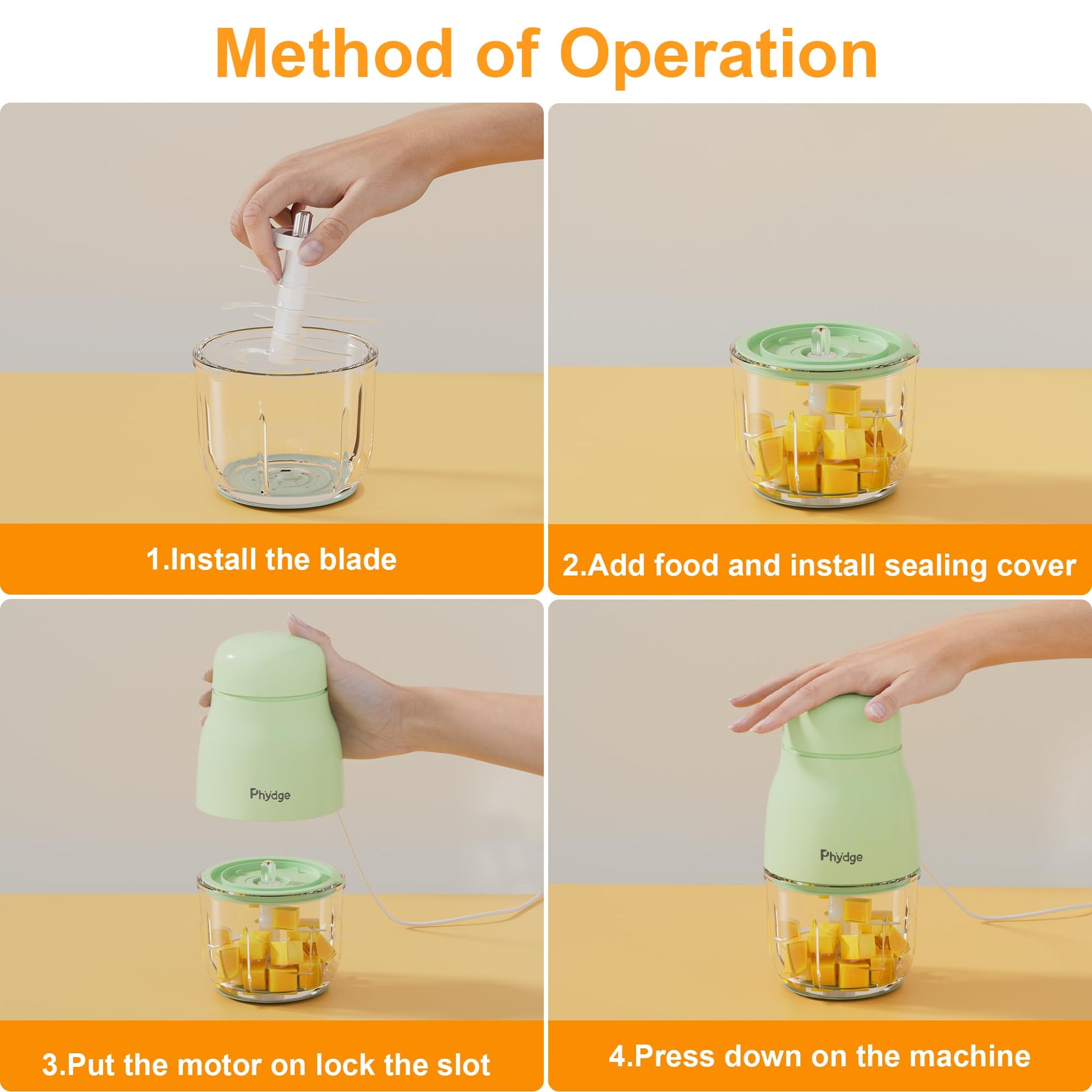 Method of Operation

1.Install the blade

2.Add food and install sealing cover

Phydge

3.Put the motor on lock the slot

Phydge

4.Press down on the machine