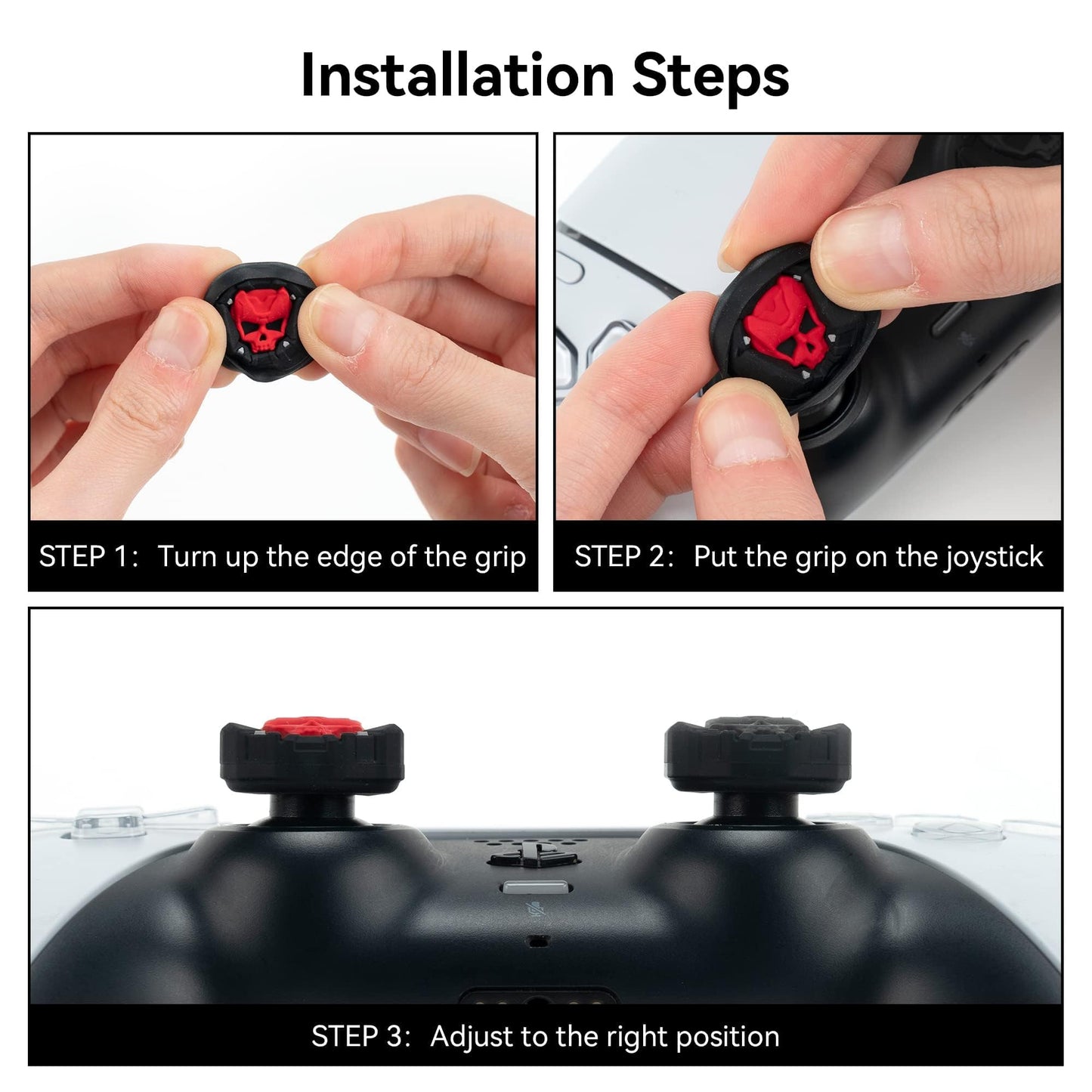 Installation Steps

STEP 1: Turn up the edge of the grip

STEP 2: Put the grip on the joystick

STEP 3: Adjust to the right position