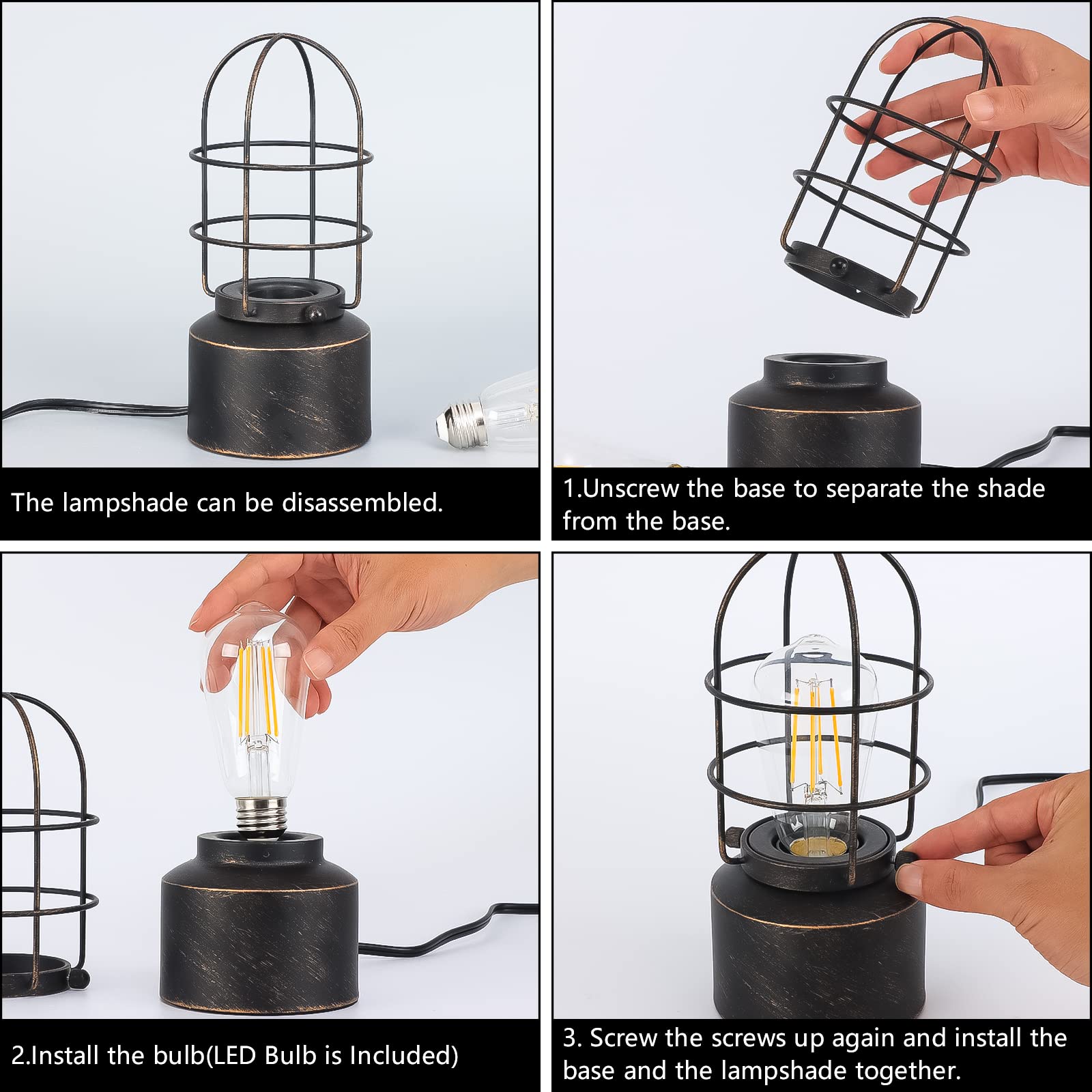 The lampshade can be disassembled.

1.Unscrew the base to separate the shade from the base.

2.Install the bulb(LED Bulb is Included)

3. Screw the screws up again and install the base and the lampshade together.