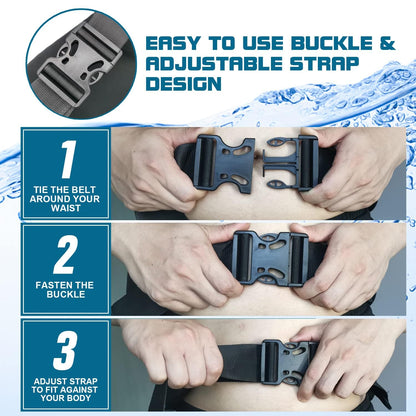 EASY TO USE BUCKLE & ADJUSTABLE STRAP DESIGN

1

TIE THE BELT AROUND YOUR WAIST

2

FASTEN THE BUCKLE

3

ADJUST STRAP TO FIT AGAINST YOUR BODY