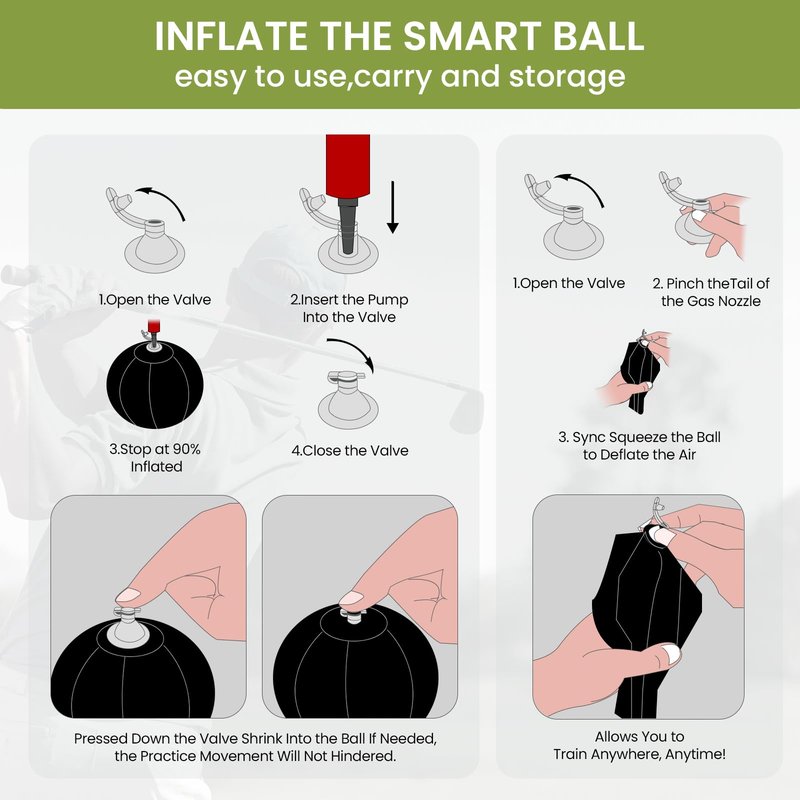 INFLATE THE SMART BALL
easy to use,carry and storage

1.Open the Valve

2.Insert the Pump Into the Valve

3.Stop at 90% Inflated

4.Close the Valve

Pressed Down the Valve Shrink Into the Ball If Needed, the Practice Movement Will Not Hindered.

1.Open the Valve

2. Pinch theTail of the Gas Nozzle

3. Sync Squeeze the Ball to Deflate the Air

Allows You to Train Anywhere, Anytime!