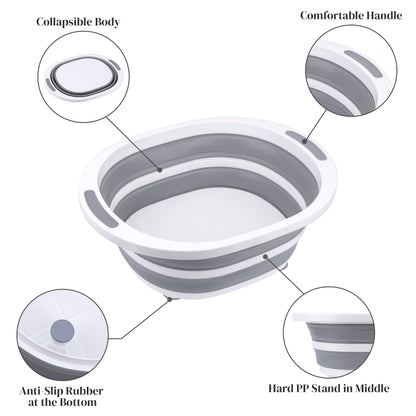 Collapsible Body

Comfortable Handle

Anti-Slip Rubber at the Bottom

Hard PP Stand in Middle