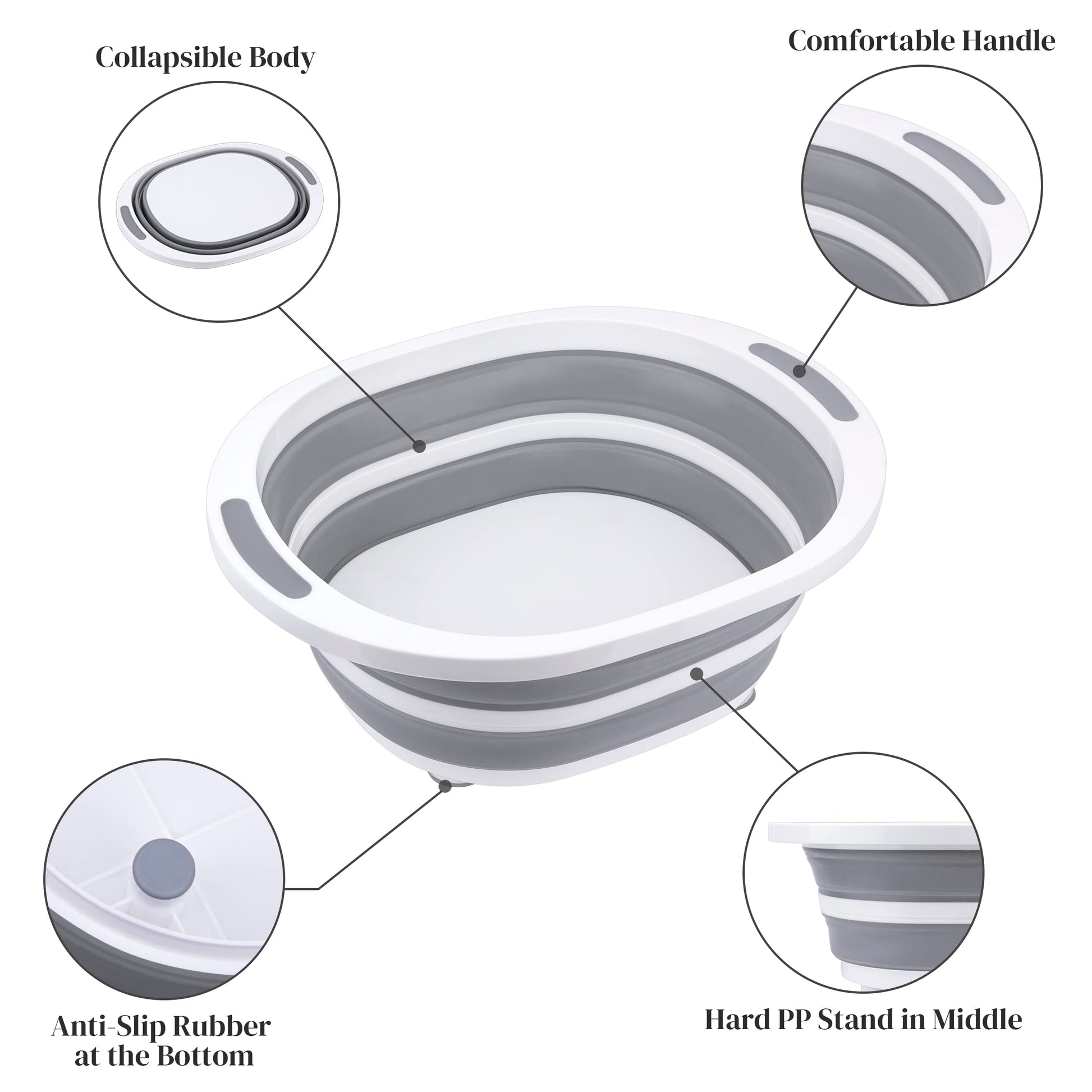 Collapsible Body

Comfortable Handle

Anti-Slip Rubber at the Bottom

Hard PP Stand in Middle