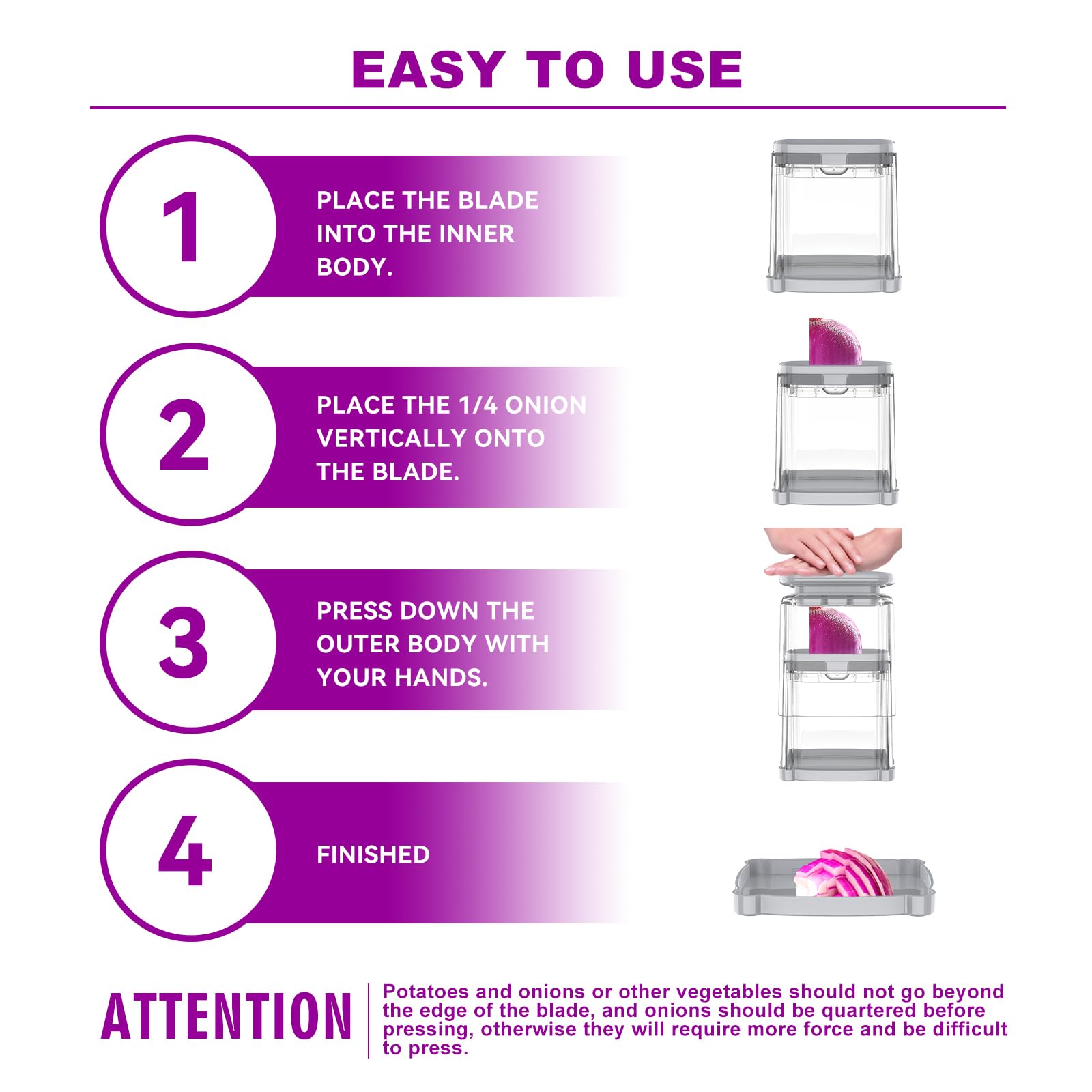 EASY TO USE

1

PLACE THE BLADE INTO THE INNER BODY.

2

PLACE THE 1/4 ONION VERTICALLY ONTO THE BLADE.

3

PRESS DOWN THE OUTER BODY WITH YOUR HANDS.

4

FINISHED

ATTENTION

Potatoes and onions or other vegetables should not go beyond the edge of the blade, and onions should be quartered before pressing, otherwise they will require more force and be difficult to press.